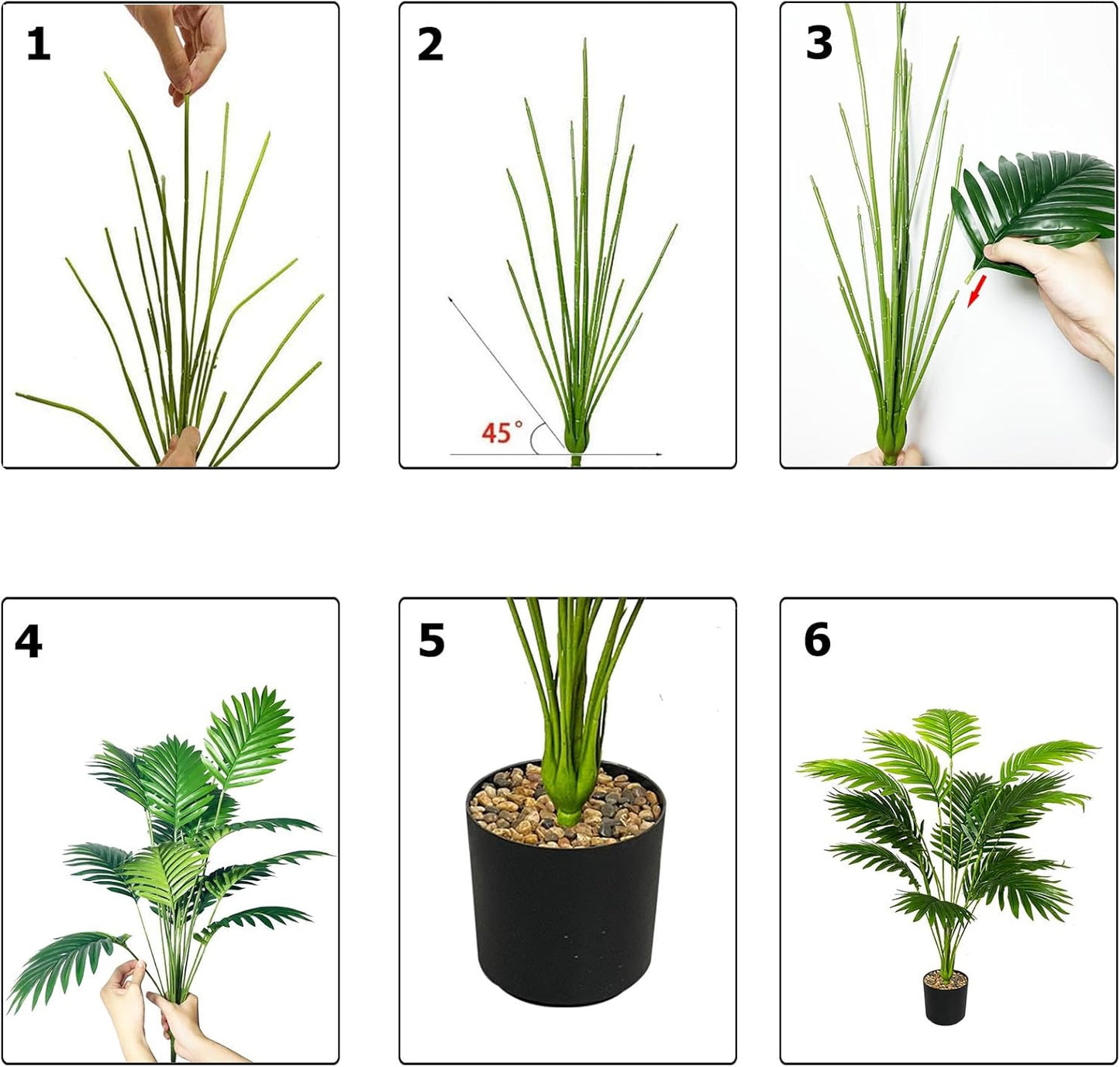 1

2

45°

3

4

5

6