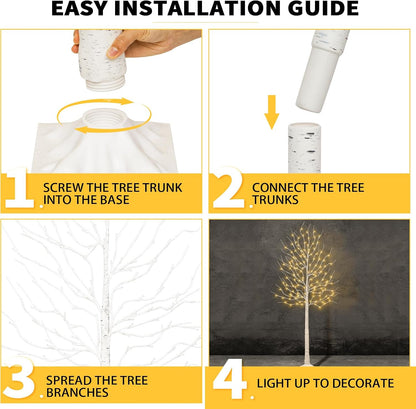 EASY INSTALLATION GUIDE

1. SCREW THE TREE TRUNK INTO THE BASE

2. CONNECT THE TREE TRUNKS

3. SPREAD THE TREE BRANCHES

4. LIGHT UP TO DECORATE