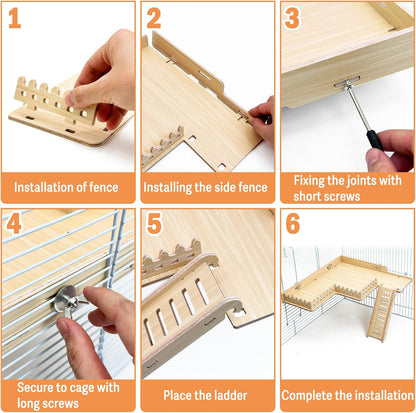 1
Installation of fence

2
Installing the side fence

3
Fixing the joints with short screws

4
Secure to cage with long screws

5
Place the ladder

6
Complete the installation