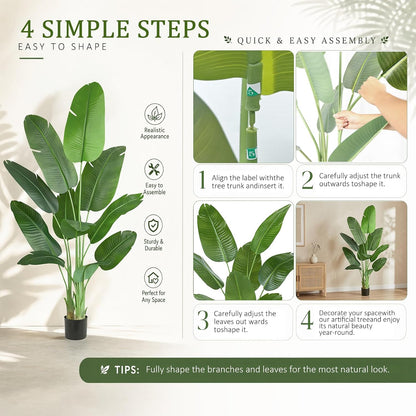 4 SIMPLE STEPS
EASY TO SHAPE

QUICK & EASY ASSEMBLY

Realistic Appearance

Easy to Assemble

Sturdy & Durable

Perfect for Any Space

1 Align the label withthe tree trunk andinsert it.

2 Carefully adjust the trunk outwards toshape it.

3 Carefully adjust the leaves out wards toshape it.

4 Decorate your spacewith our artificial treeand enjoy its natural beauty year-round.

TIPS: Fully shape the branches and leaves for the most natural look.