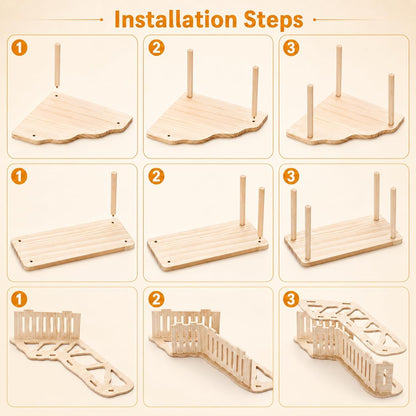 Installation Steps

1

2

3

1

2

3

1

2

3