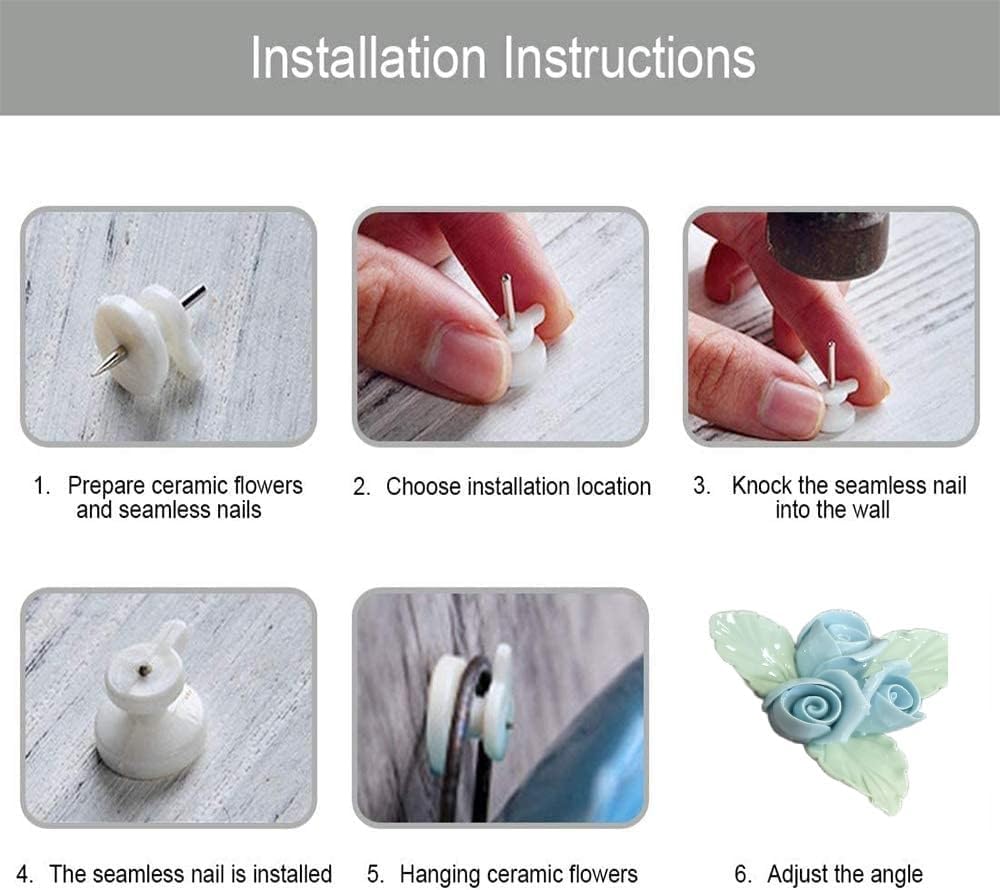 Installation Instructions

1. Prepare ceramic flowers and seamless nails

2. Choose installation location

3. Knock the seamless nail into the wall

4. The seamless nail is installed

5. Hanging ceramic flowers

6. Adjust the angle