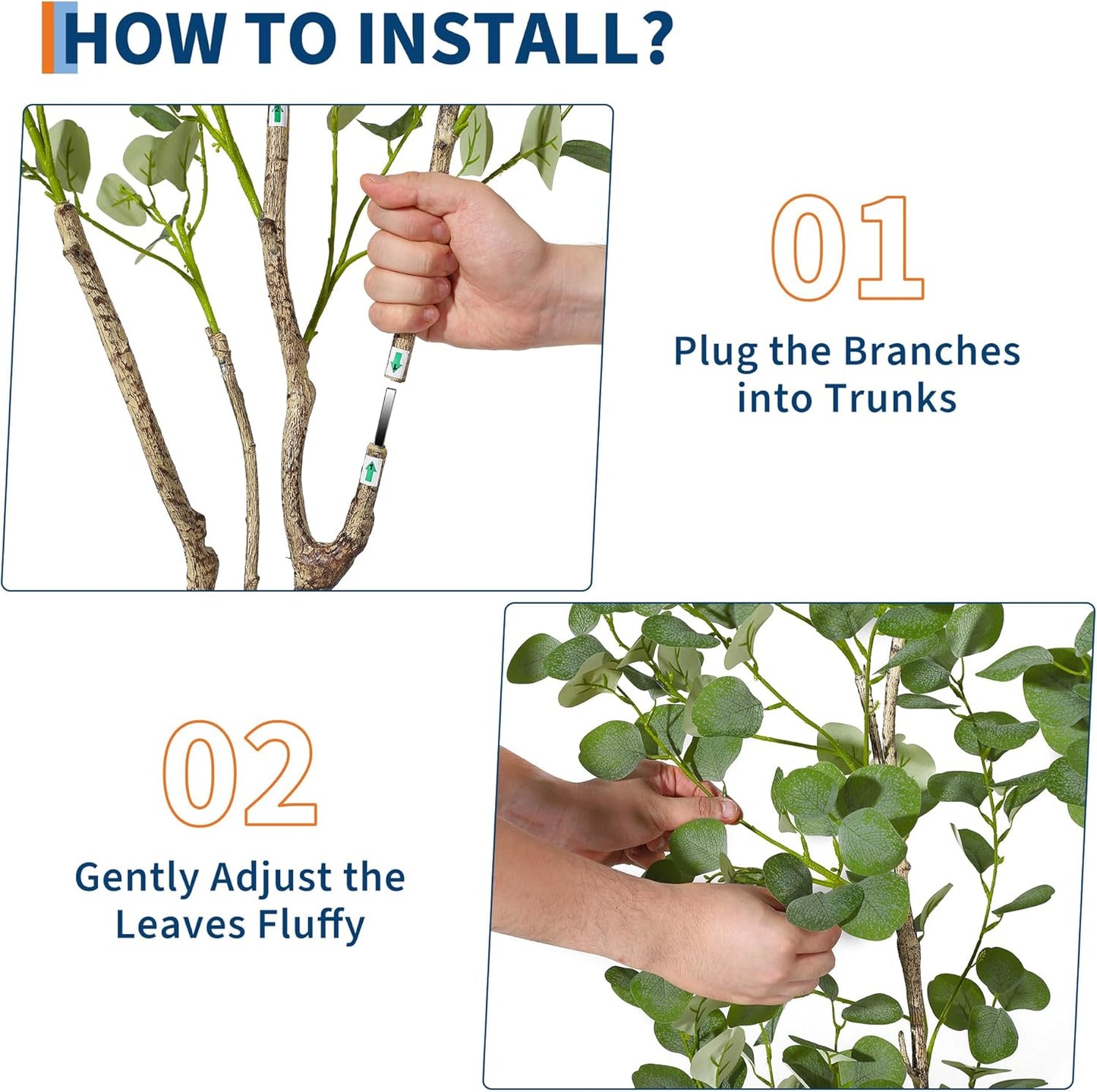 HOW TO INSTALL?

01

Plug the Branches into Trunks

02

Gently Adjust the Leaves Fluffy