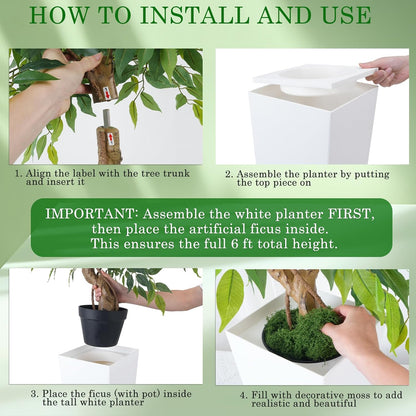 HOW TO INSTALL AND USE

1. Align the label with the tree trunk and insert it

2. Assemble the planter by putting the top piece on

IMPORTANT: Assemble the white planter FIRST, then place the artificial ficus inside. This ensures the full 6 ft total height.

3. Place the ficus (with pot) inside the tall white planter

4. Fill with decorative moss to add realistic and beautiful