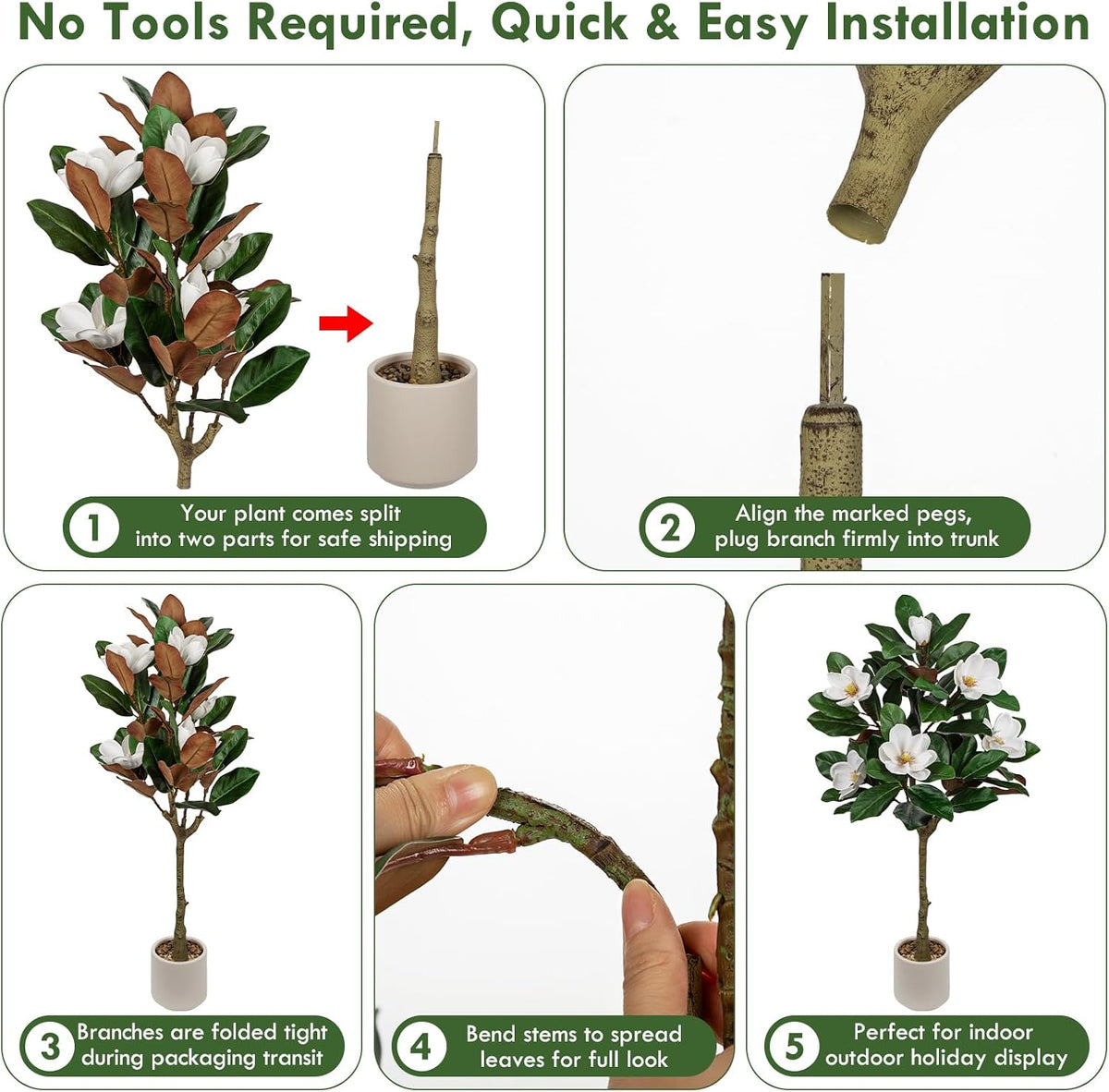 No Tools Required, Quick & Easy Installation

1 Your plant comes split into two parts for safe shipping

2 Align the marked pegs, plug branch firmly into trunk

3 Branches are folded tight during packaging transit

4 Bend stems to spread leaves for full look

5 Perfect for indoor outdoor holiday display