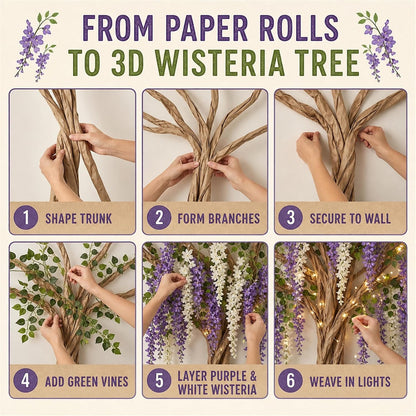 FROM PAPER ROLLS
TO 3D WISTERIA TREE

1 SHAPE TRUNK

2 FORM BRANCHES

3 SECURE TO WALL

4 ADD GREEN VINES

5 LAYER PURPLE & WHITE WISTERIA

6 WEAVE IN LIGHTS