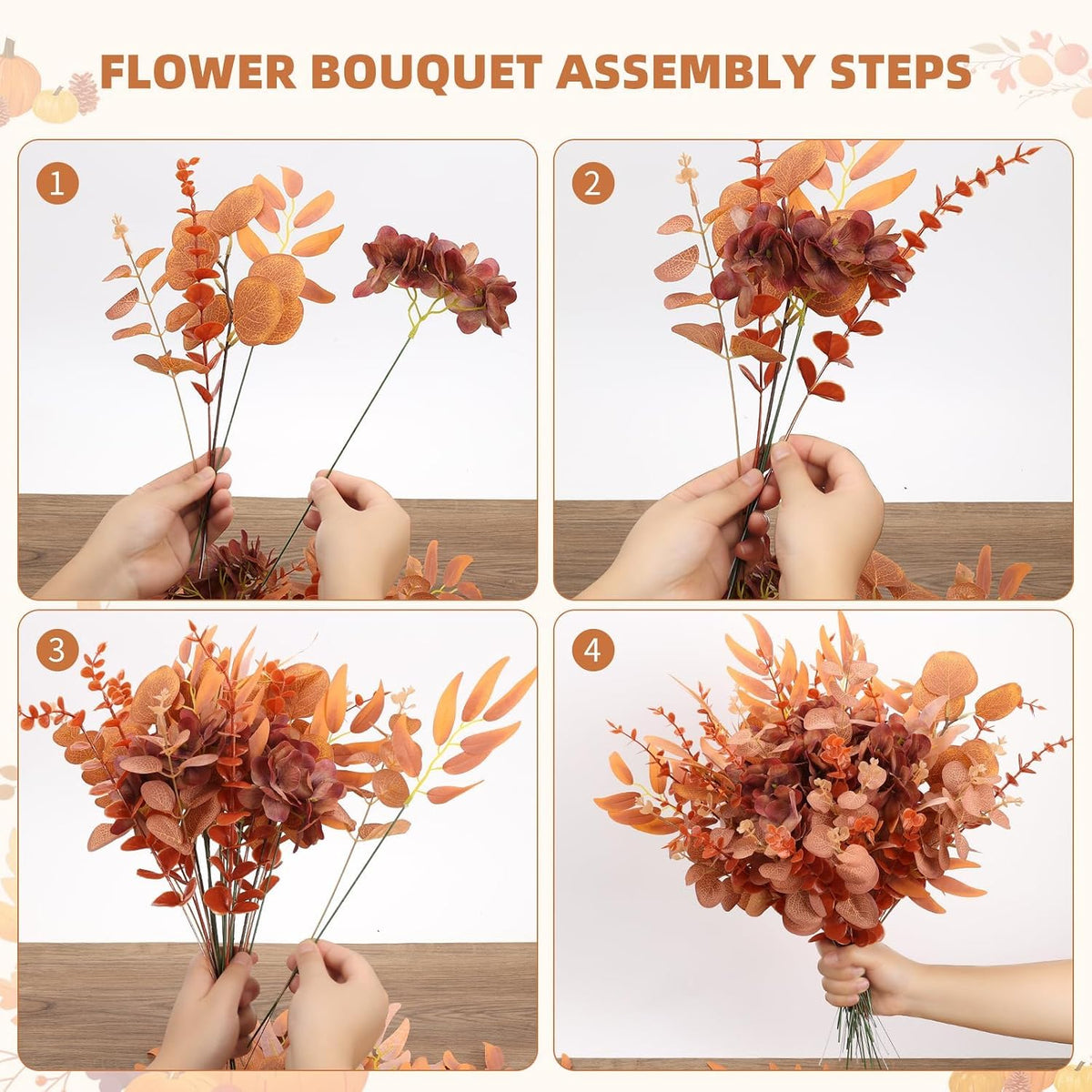 FLOWER BOUQUET ASSEMBLY STEPS

1

2

3

4