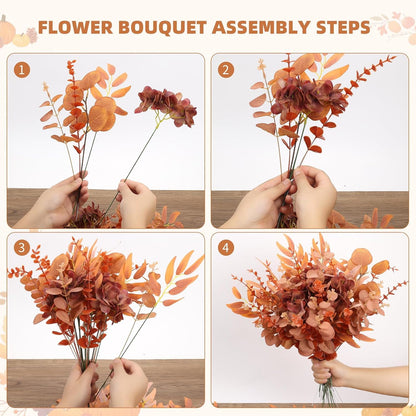 FLOWER BOUQUET ASSEMBLY STEPS

1

2

3

4