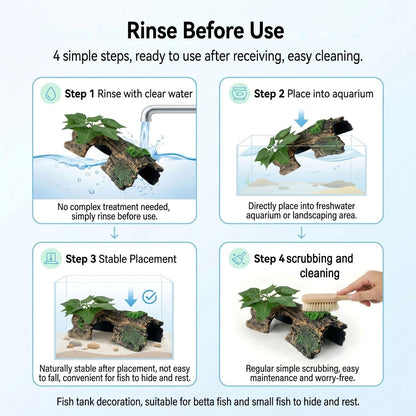 Rinse Before Use

4 simple steps, ready to use after receiving, easy cleaning.

Step 1 Rinse with clear water

No complex treatment needed, simply rinse before use.

Step 2 Place into aquarium

Directly place into freshwater aquarium or landscaping area.

Step 3 Stable Placement

Naturally stable after placement, not easy to fall, convenient for fish to hide and rest.

Step 4 scrubbing and cleaning

Regular simple scrubbing, easy maintenance and worry-free.

Fish tank decoration, suitable for betta fish and small fish to hide and rest.