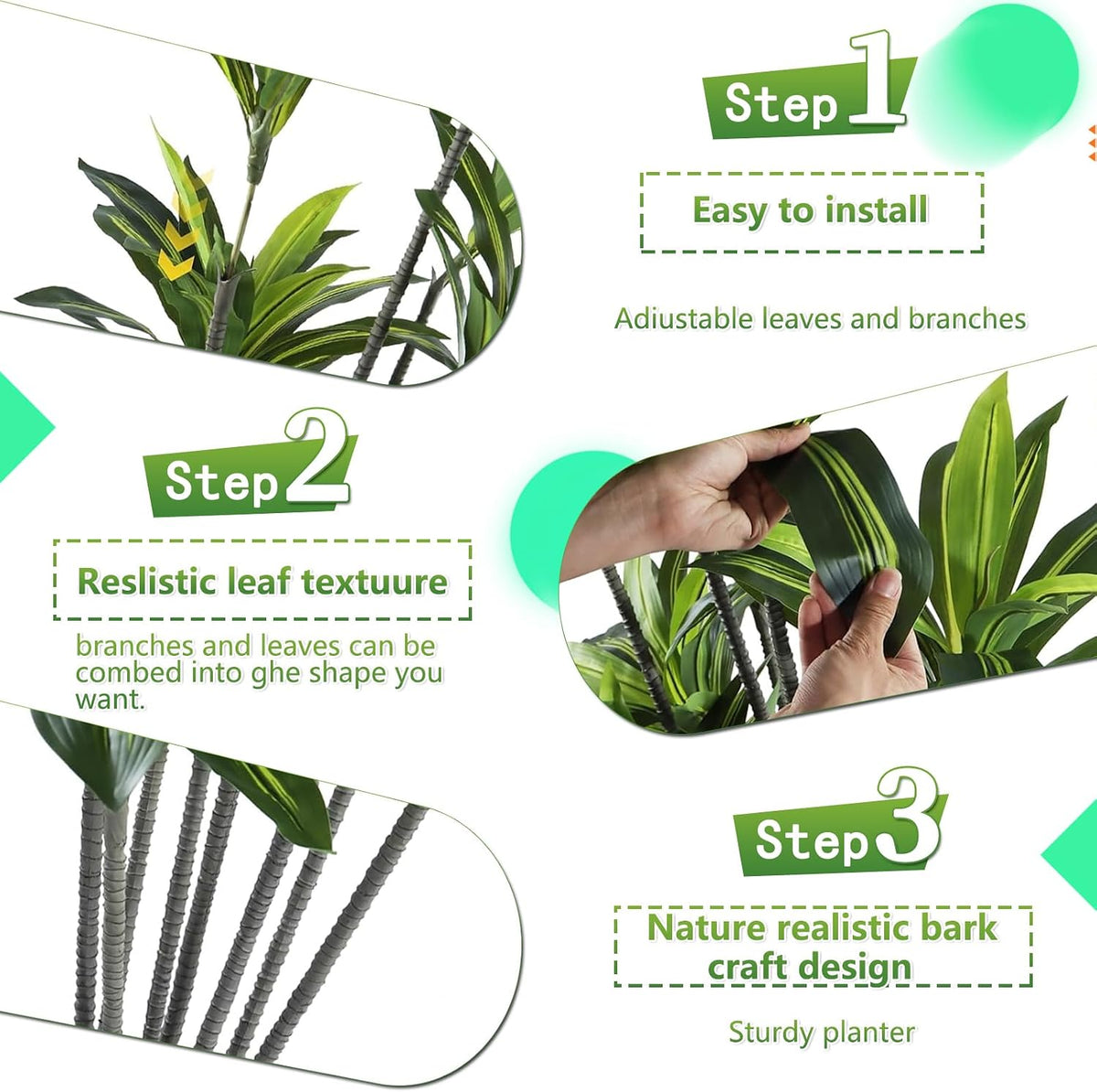 Step 1

Easy to install

Adiustable leaves and branches

Step 2

Reslistic leaf textuure

branches and leaves can be combed into ghe shape you want.

Step 3

Nature realistic bark craft design

Sturdy planter