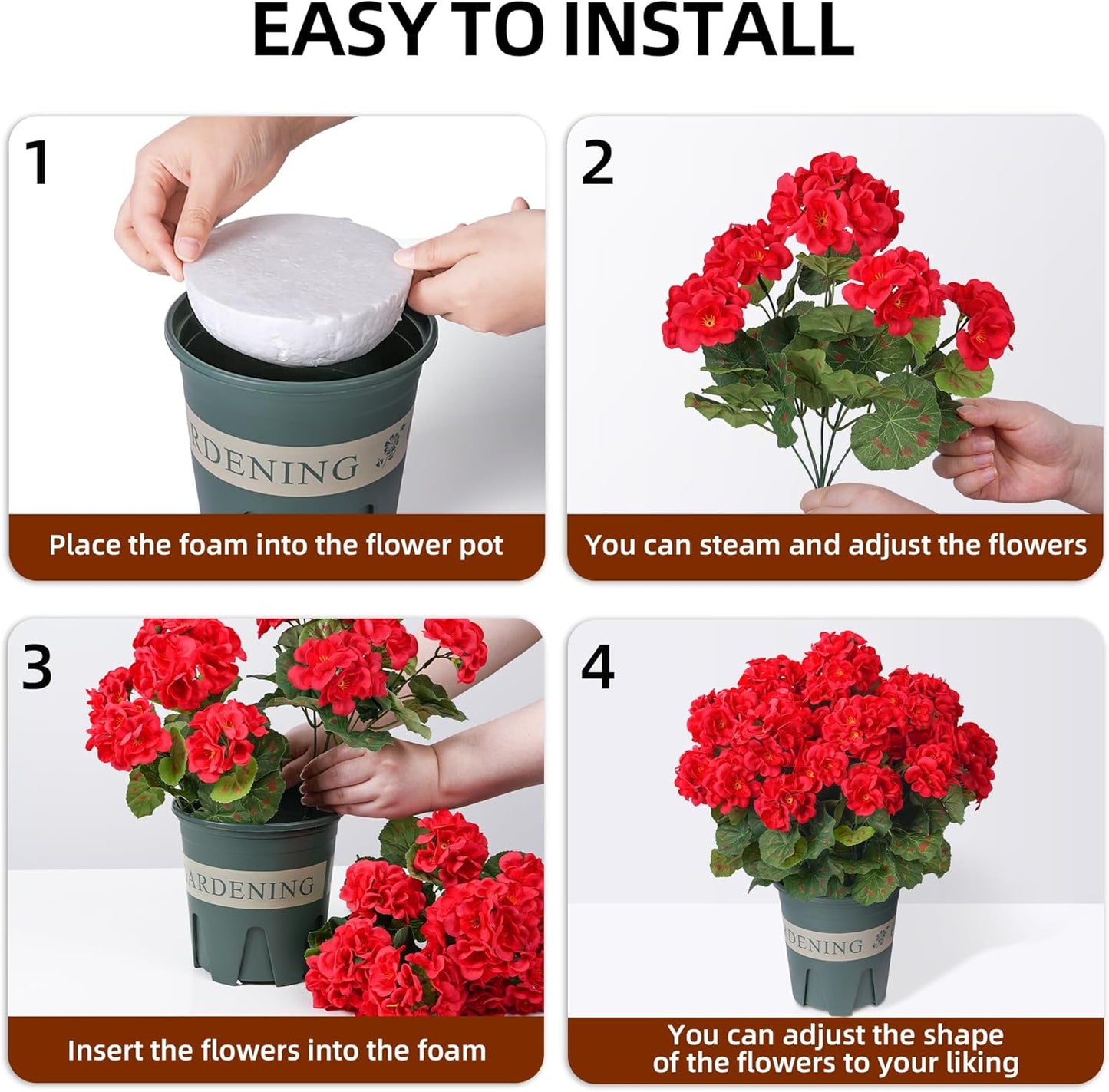 EASY TO INSTALL

1

RDENING

Place the foam into the flower pot

2

You can steam and adjust the flowers

3

ARDENING

Insert the flowers into the foam

4

DENING

You can adjust the shape of the flowers to your liking