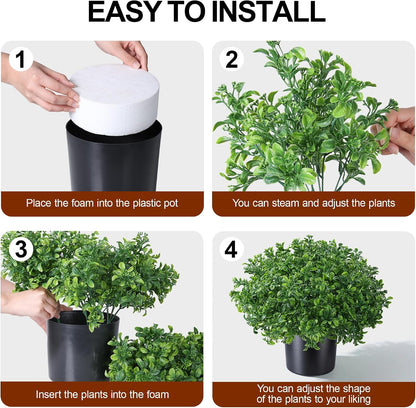 EASY TO INSTALL

1

Place the foam into the plastic pot

2

You can steam and adjust the plants

3

Insert the plants into the foam

4

You can adjust the shape of the plants to your liking