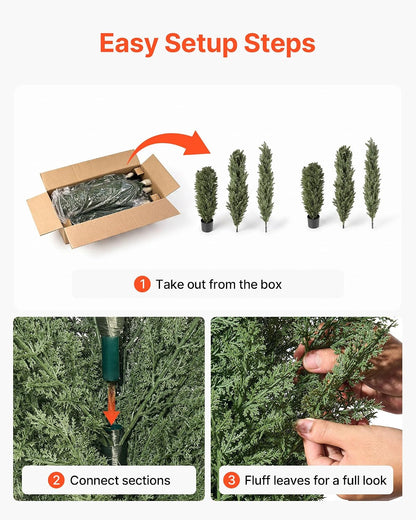 Easy Setup Steps

1 Take out from the box

2 Connect sections

3 Fluff leaves for a full look