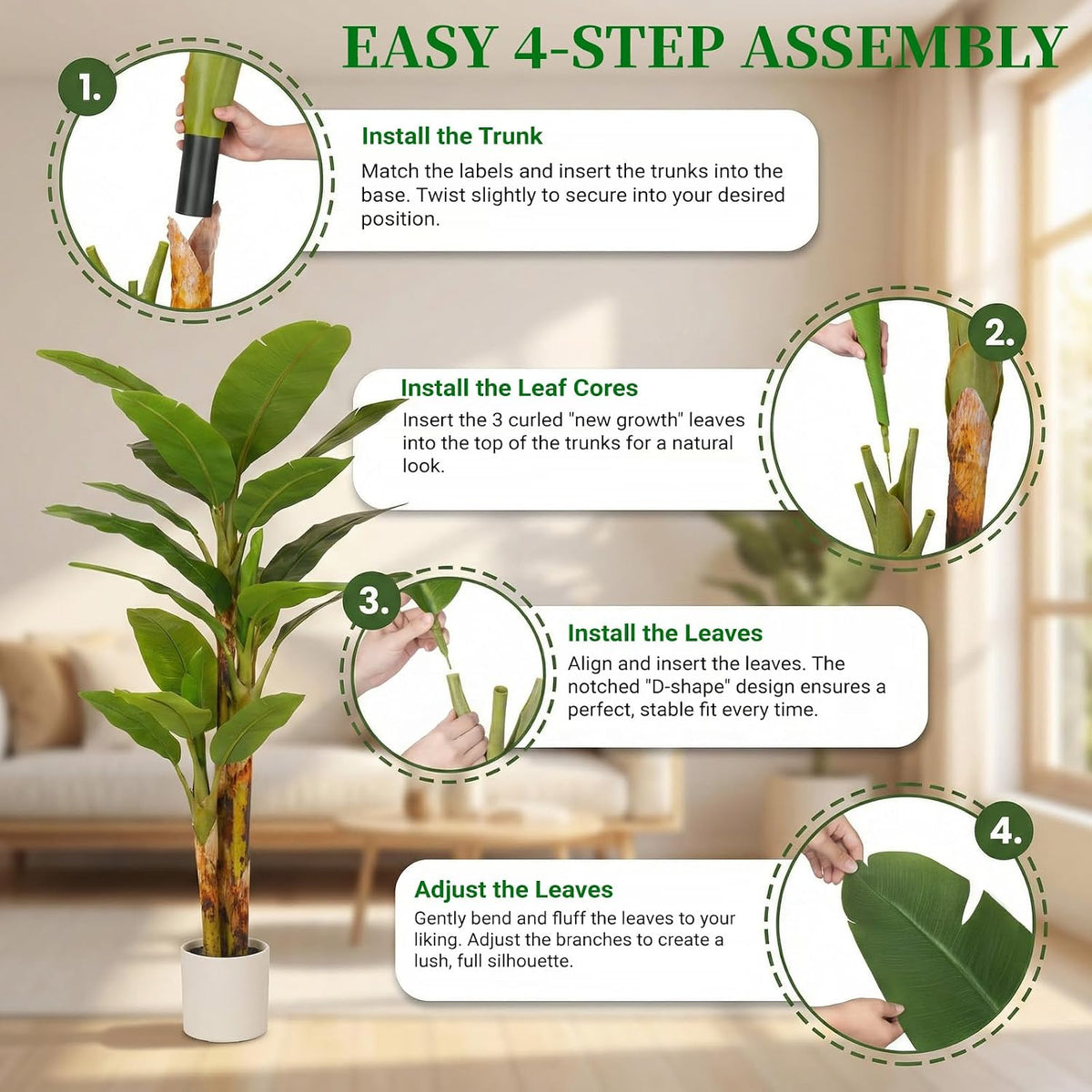 EASY 4-STEP ASSEMBLY

1.

Install the Trunk

Match the labels and insert the trunks into the base. Twist slightly to secure into your desired position.

2.

Install the Leaf Cores

Insert the 3 curled "new growth" leaves into the top of the trunks for a natural look.

3.

Install the Leaves

Align and insert the leaves. The notched "D-shape" design ensures a perfect, stable fit every time.

4.

Adjust the Leaves

Gently bend and fluff the leaves to your liking. Adjust the branches to create a lush, full silhouette.