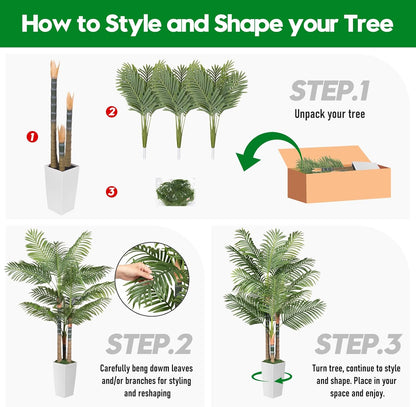 How to Style and Shape your Tree

1

2

3

STEP.1
Unpack your tree

STEP.2
Carefully beng dowm leaves and/or branches for styling and reshaping

STEP.3
Turn tree, continue to style and shape. Place in your space and enjoy.