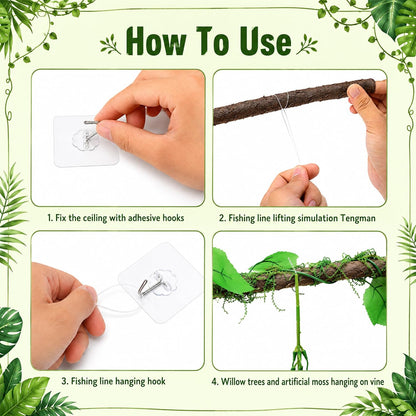 How To Use

1. Fix the ceiling with adhesive hooks

2. Fishing line lifting simulation Tengman

3. Fishing line hanging hook

4. Willow trees and artificial moss hanging on vine