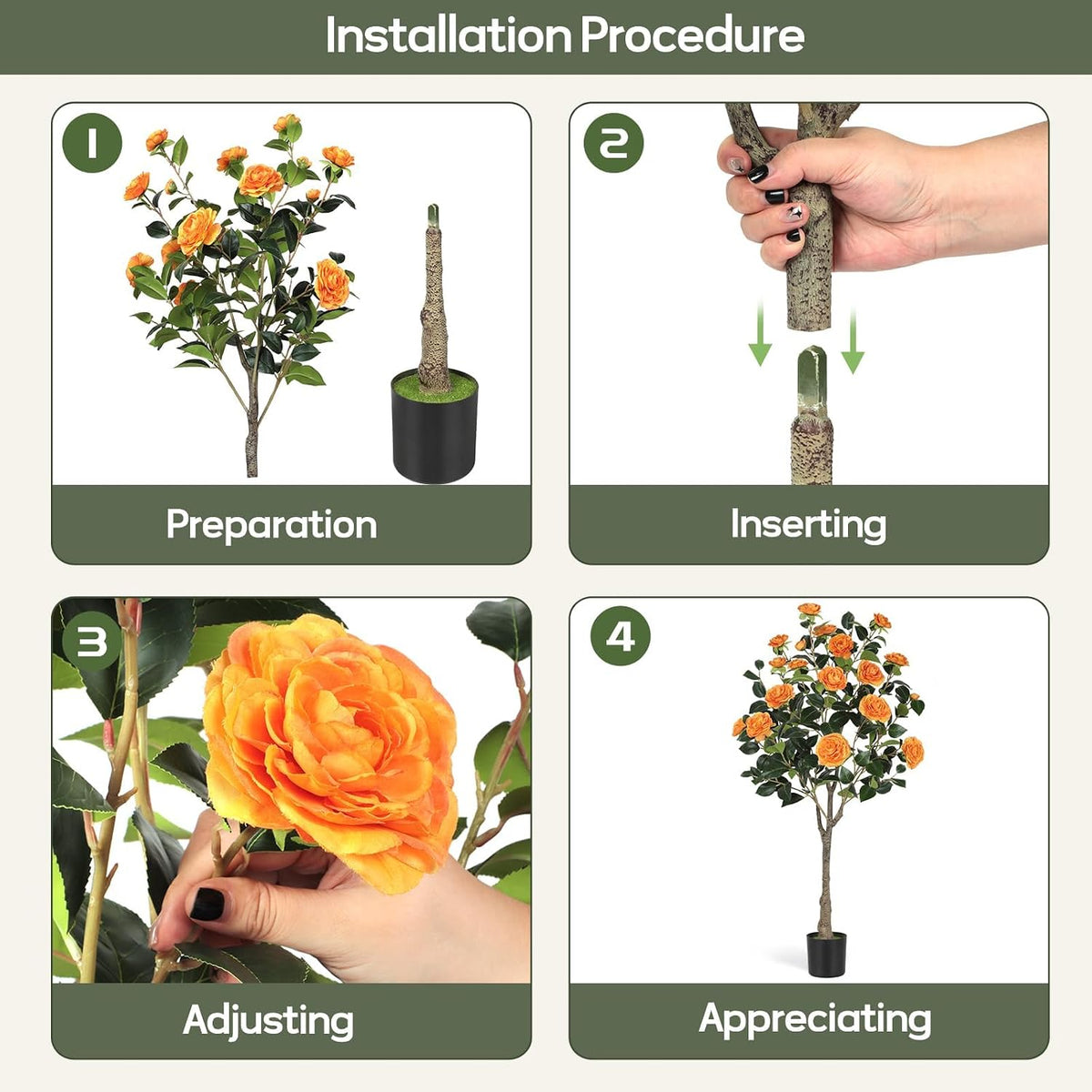 Installation Procedure

1

Preparation

2

Inserting

3

Adjusting

4

Appreciating