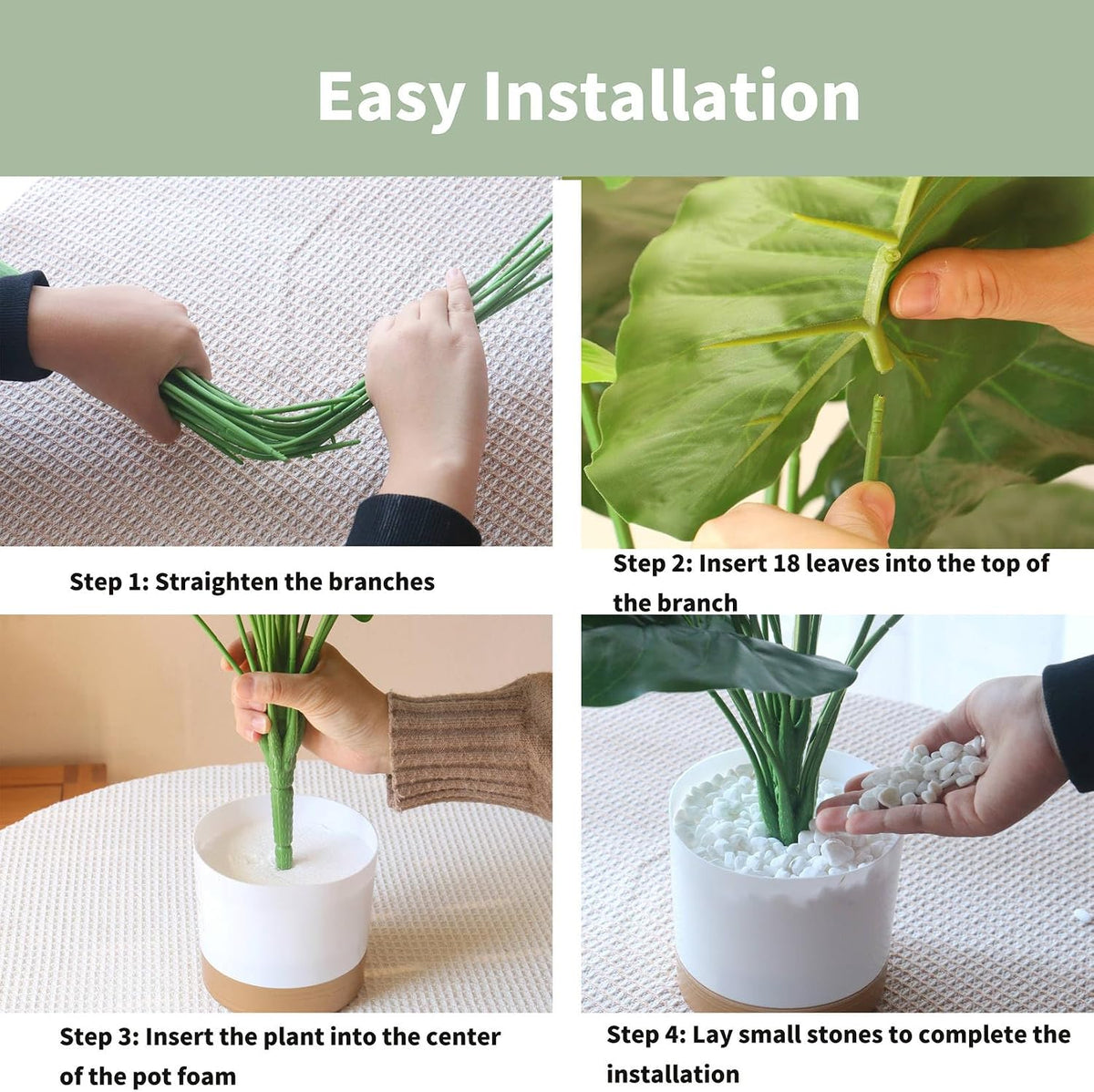 Easy Installation

Step 1: Straighten the branches

Step 2: Insert 18 leaves into the top of the branch

Step 3: Insert the plant into the center of the pot foam

Step 4: Lay small stones to complete the installation