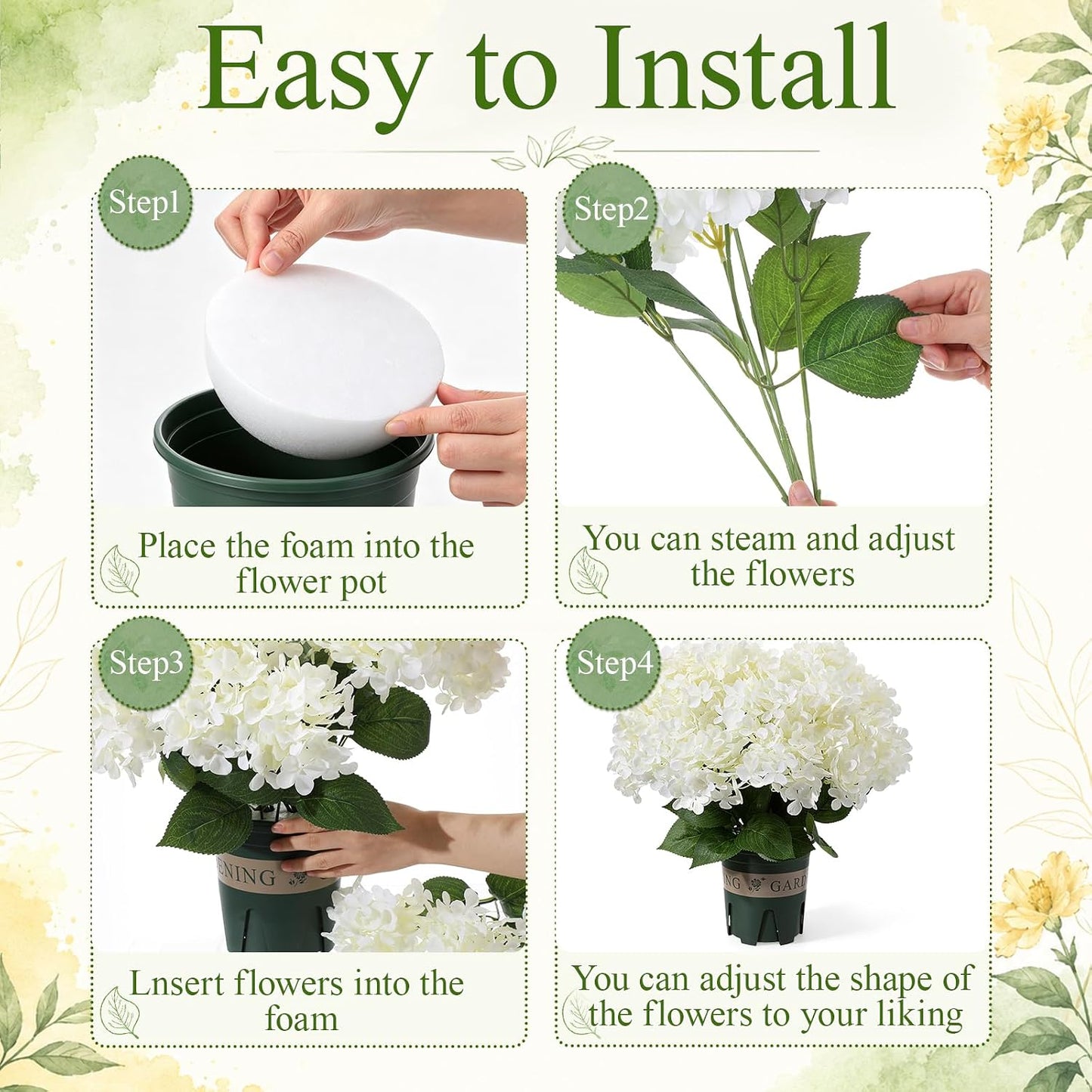 Easy to Install

Step1

Place the foam into the flower pot

Step2

You can steam and adjust the flowers

Step3

ENING

Lnsert flowers into the foam

Step4

NG GARD

You can adjust the shape of the flowers to your liking