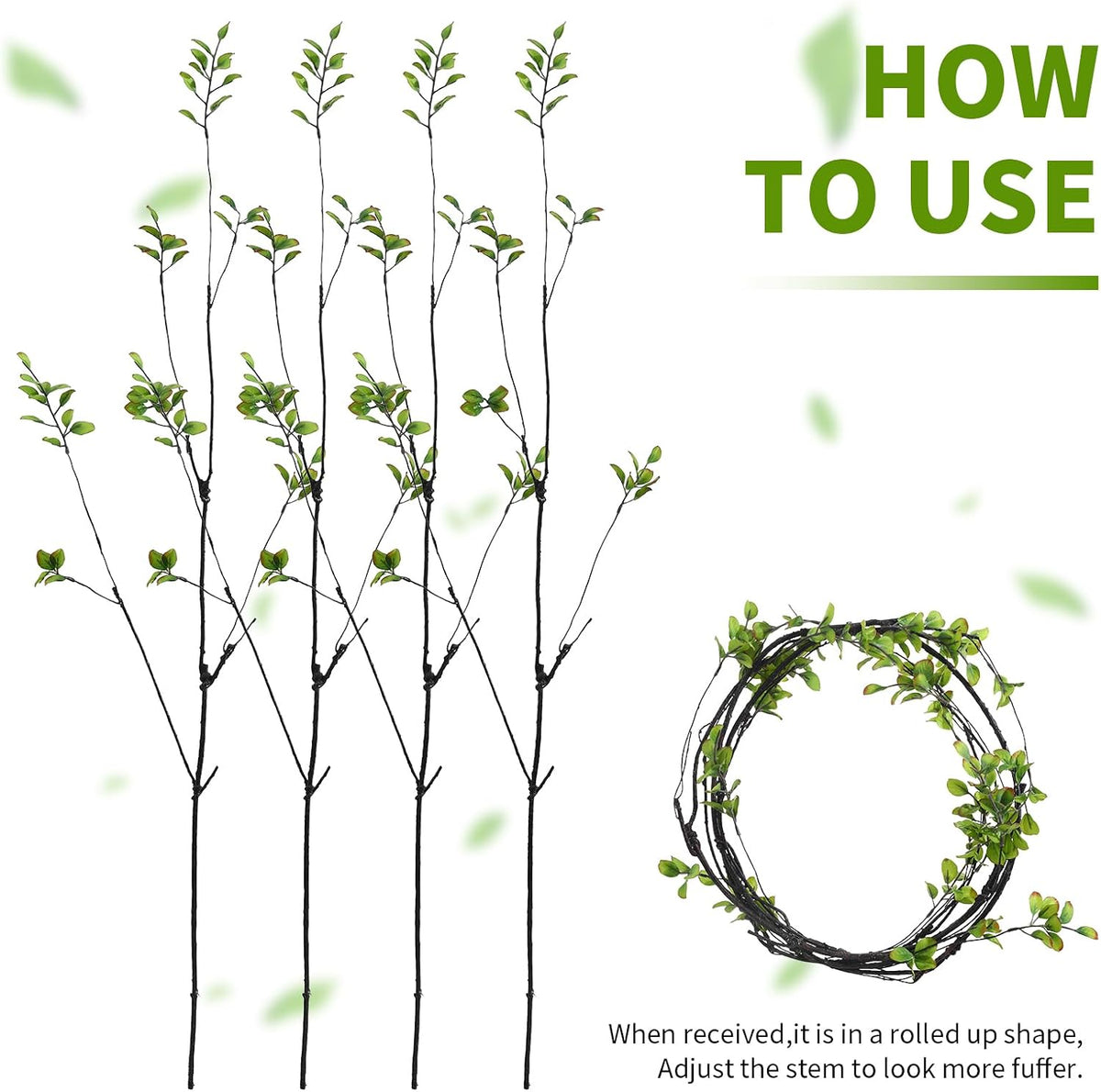 HOW TO USE

When received,it is in a rolled up shape, Adjust the stem to look more fuffer.