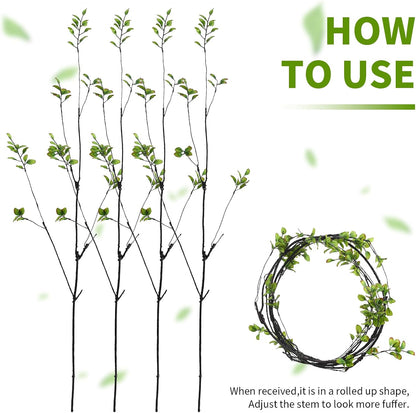 HOW TO USE

When received,it is in a rolled up shape, Adjust the stem to look more fuffer.