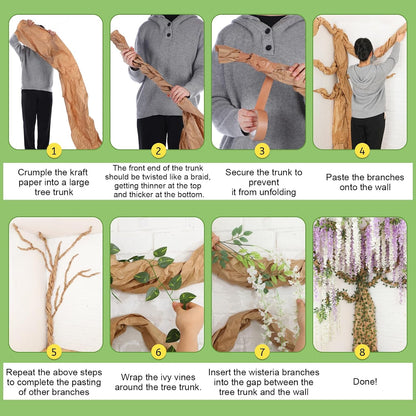 1

Crumple the kraft paper into a large tree trunk

2

The front end of the trunk should be twisted like a braid, getting thinner at the top and thicker at the bottom.

3

Secure the trunk to prevent it from unfolding

4

Paste the branches onto the wall

5

Repeat the above steps to complete the pasting of other branches

6

Wrap the ivy vines around the tree trunk.

7

Insert the wisteria branches into the gap between the tree trunk and the wall

8

Done!