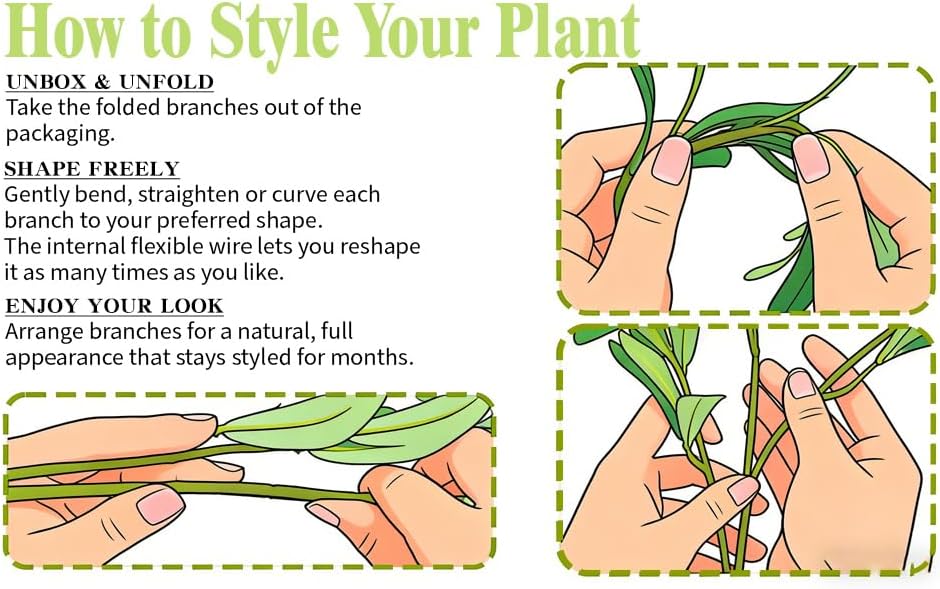 How to Style Your Plant

UNBOX & UNFOLD
Take the folded branches out of the packaging.

SHAPE FREELY
Gently bend, straighten or curve each branch to your preferred shape.
The internal flexible wire lets you reshape it as many times as you like.

ENJOY YOUR LOOK
Arrange branches for a natural, full appearance that stays styled for months.