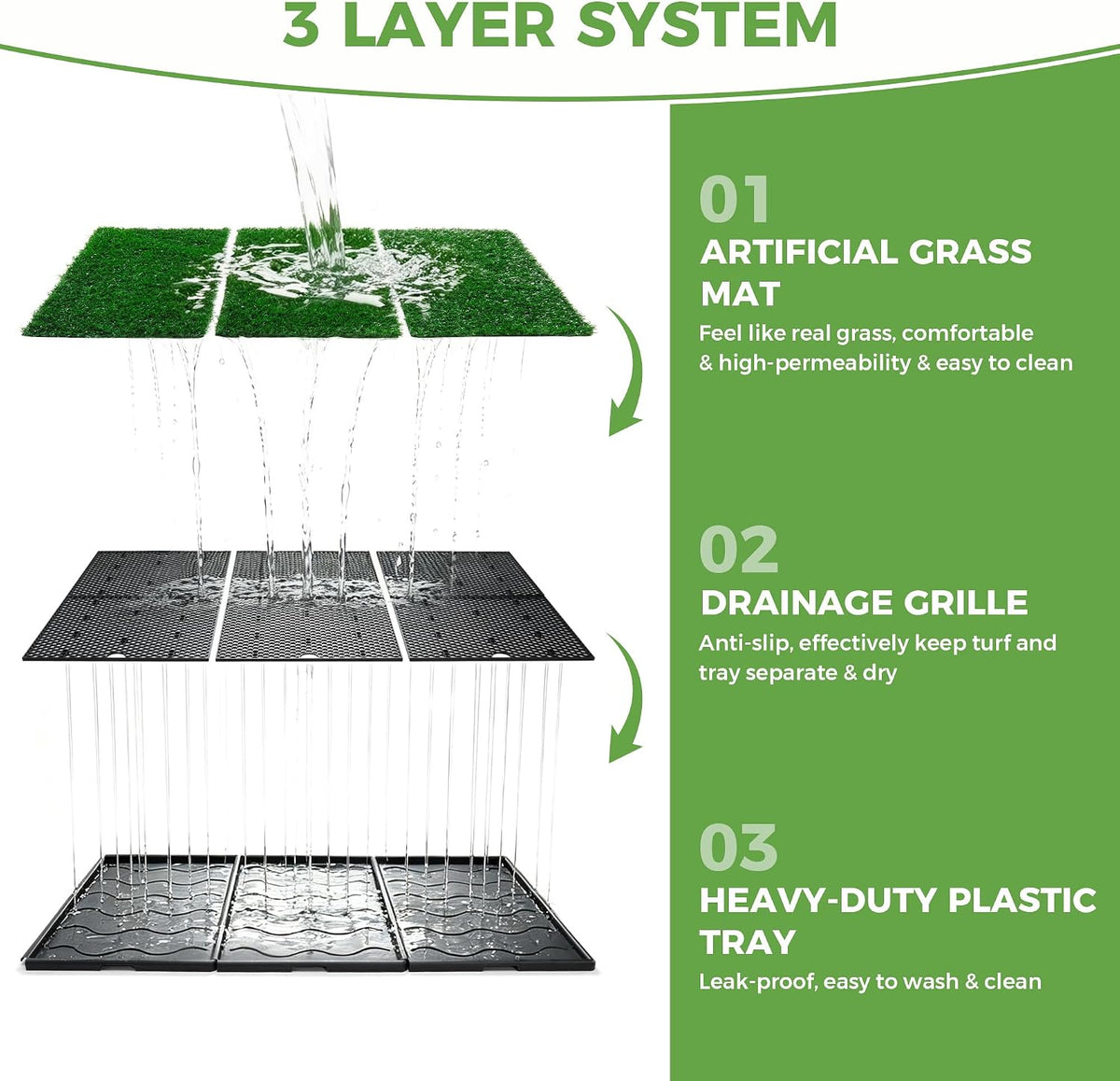 3 LAYER SYSTEM

01
ARTIFICIAL GRASS MAT
Feel like real grass, comfortable & high-permeability & easy to clean

02
DRAINAGE GRILLE
Anti-slip, effectively keep turf and tray separate & dry

03
HEAVY-DUTY PLASTIC TRAY
Leak-proof, easy to wash & clean