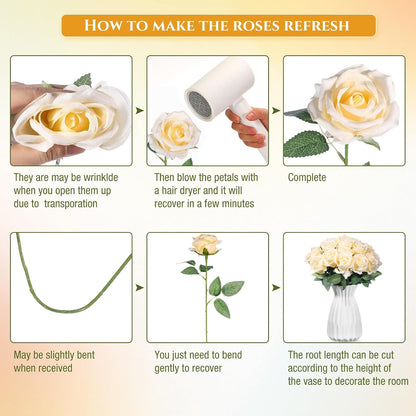 HOW TO MAKE THE ROSES REFRESH

They are may be wrinklde when you open them up due to transporation

Then blow the petals with a hair dryer and it will recover in a few minutes

Complete

May be slightly bent when received

You just need to bend gently to recover

The root length can be cut according to the height of the vase to decorate the room