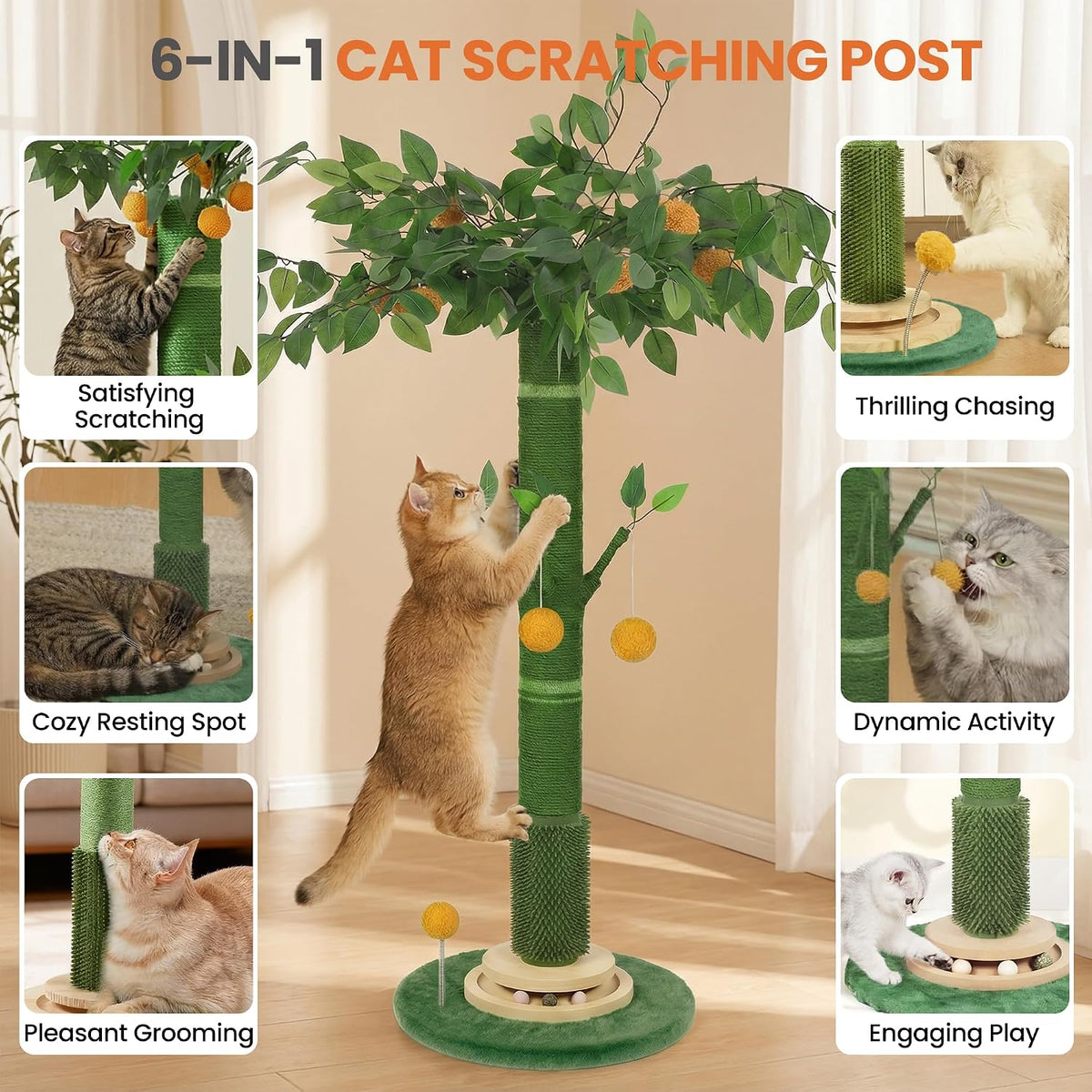 6-IN-1 CAT SCRATCHING POST

Satisfying Scratching

Cozy Resting Spot

Pleasant Grooming

Thrilling Chasing

Dynamic Activity

Engaging Play