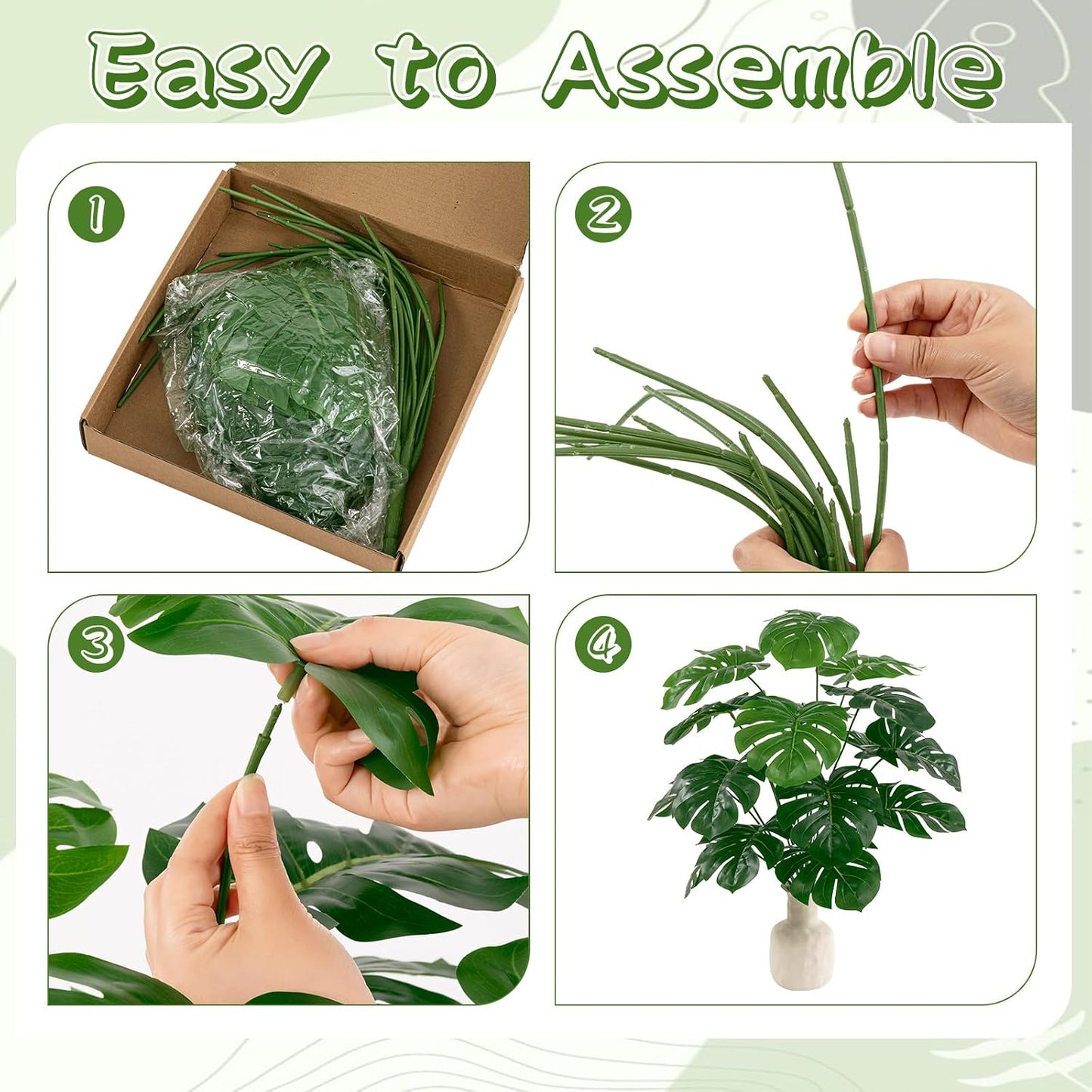 Easy to Assemble

1

2

3

4