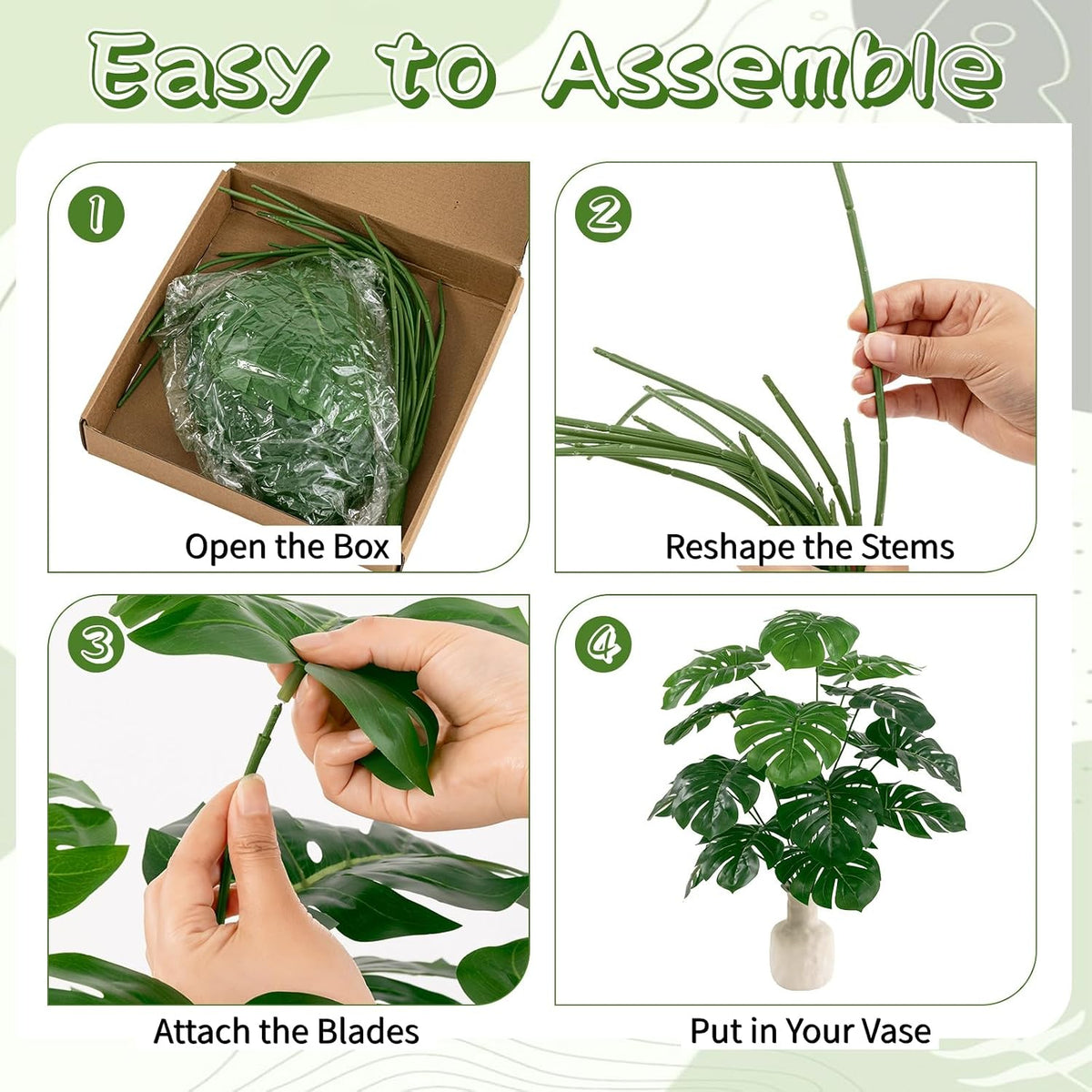 Easy to Assemble

1

Open the Box

2

Reshape the Stems

3

Attach the Blades

4

Put in Your Vase