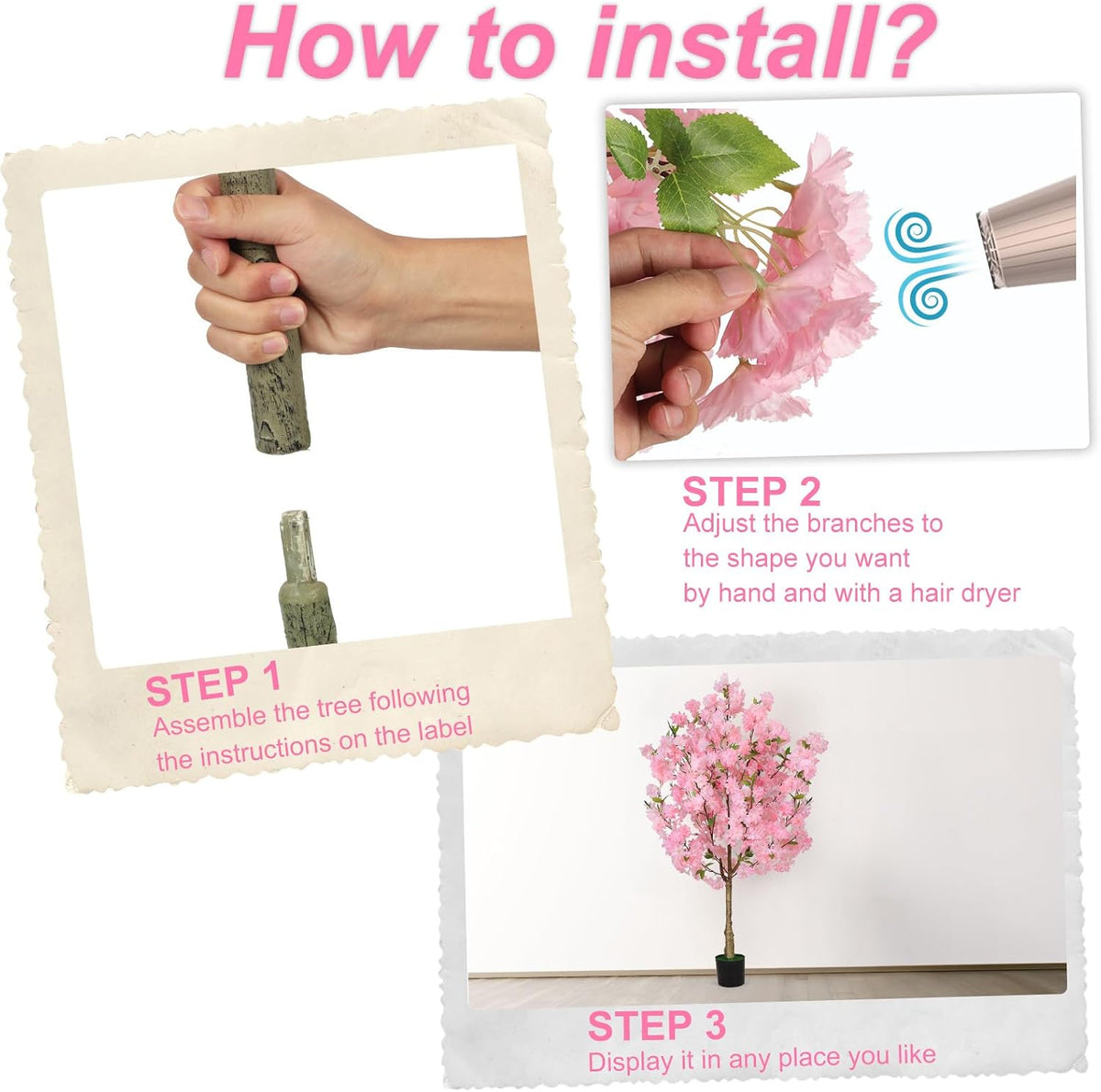 How to install?

STEP 1
Assemble the tree following the instructions on the label

STEP 2
Adjust the branches to the shape you want by hand and with a hair dryer

STEP 3
Display it in any place you like