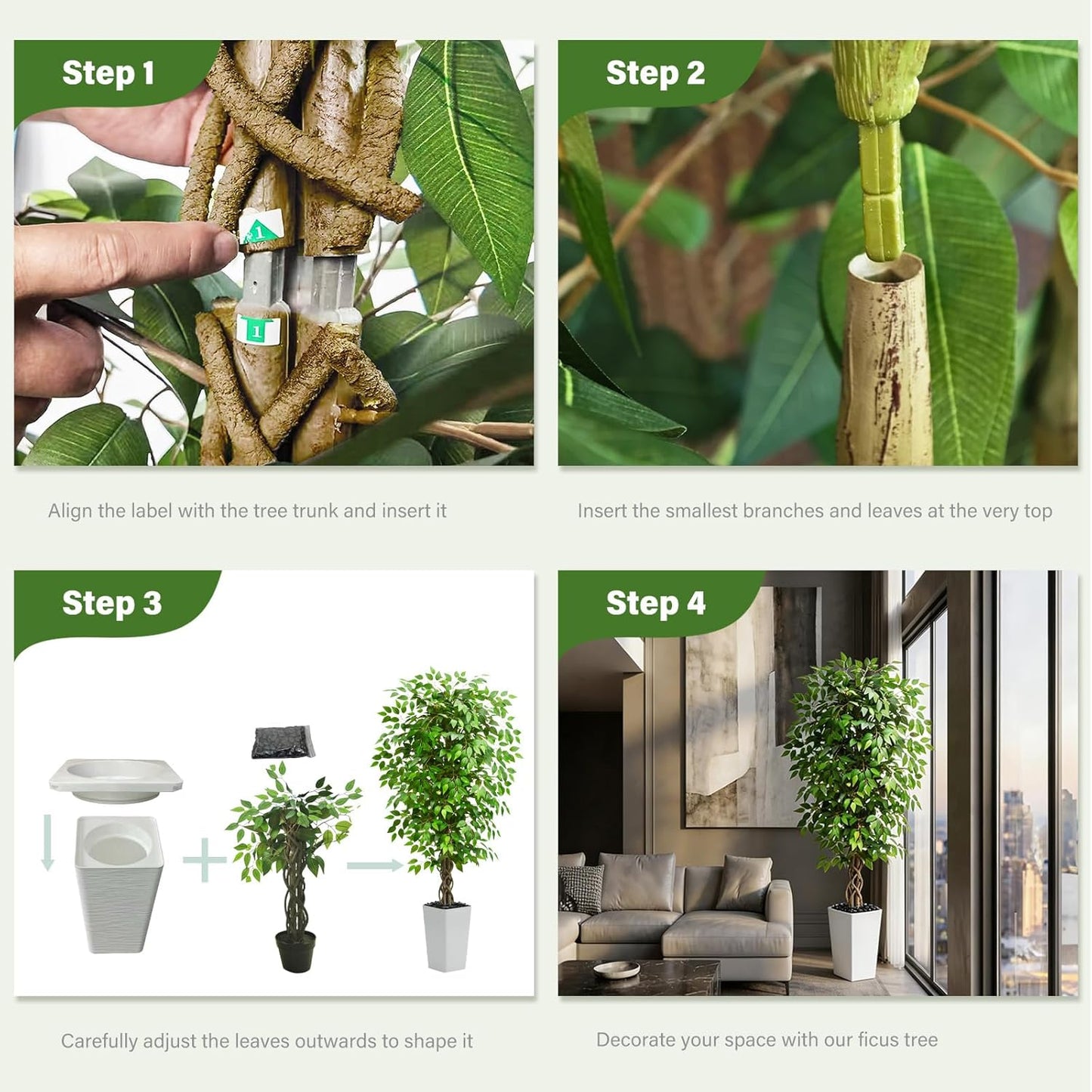 Step 1

1

1

Align the label with the tree trunk and insert it

Step 2

Insert the smallest branches and leaves at the very top

Step 3

Carefully adjust the leaves outwards to shape it

Step 4

Decorate your space with our ficus tree