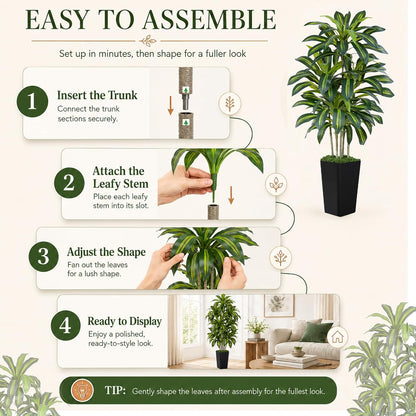 EASY TO ASSEMBLE

Set up in minutes, then shape for a fuller look

1 Insert the Trunk
Connect the trunk sections securely.

2 Attach the Leafy Stem
Place each leafy stem into its slot.

3 Adjust the Shape
Fan out the leaves for a lush shape.

4 Ready to Display
Enjoy a polished, ready-to-style look.

TIP: Gently shape the leaves after assembly for the fullest look.