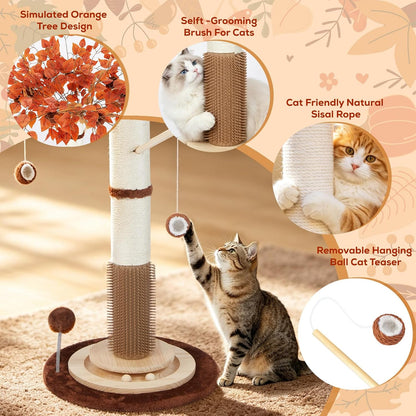 Simulated Orange Tree Design

Selft -Grooming Brush For Cats

Cat Friendly Natural Sisal Rope

Removable Hanging Ball Cat Teaser