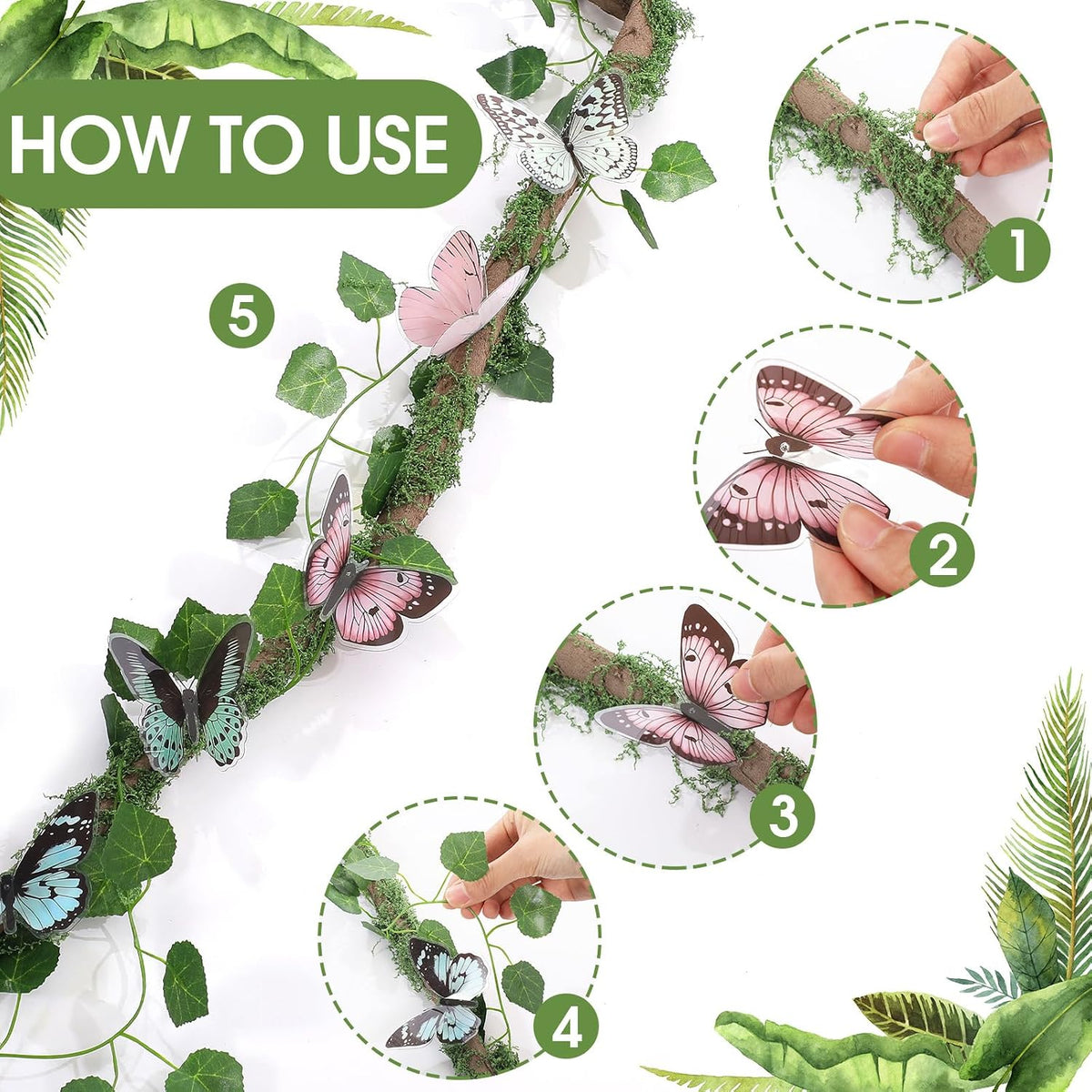 HOW TO USE

5

1

2

3

4