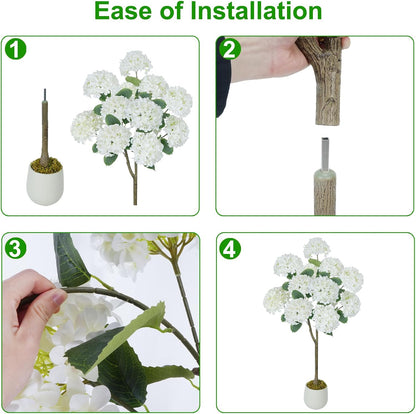 Ease of Installation

1

2

3

4