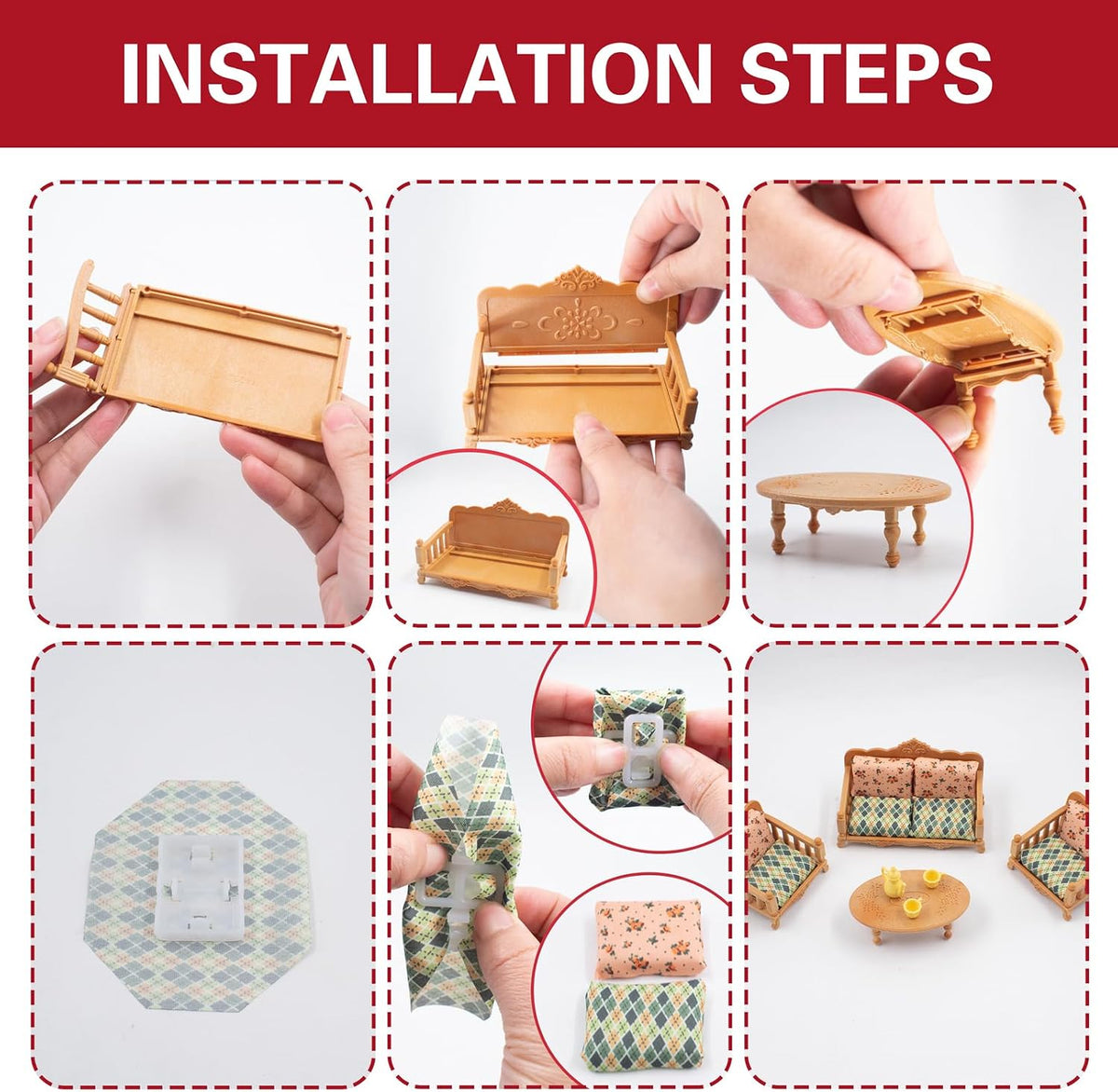 INSTALLATION STEPS