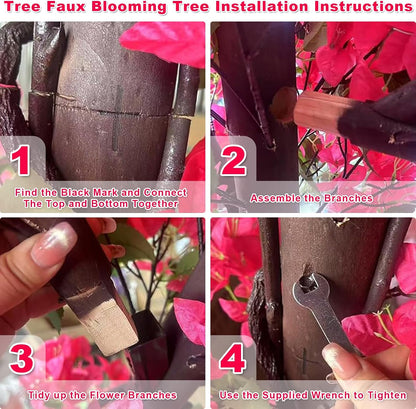 Tree Faux Blooming Tree Installation Instructions

1
Find the Black Mark and Connect The Top and Bottom Together

2
Assemble the Branches

3
Tidy up the Flower Branches

4
Use the Supplied Wrench to Tighten