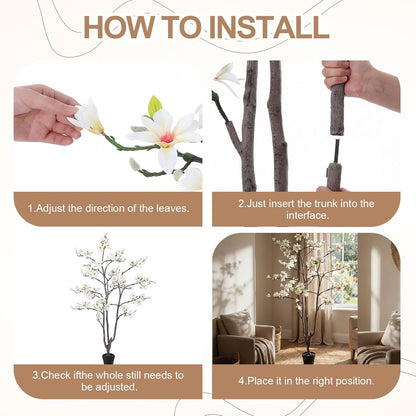 HOW TO INSTALL

1.Adjust the direction of the leaves.

2.Just insert the trunk into the interface.

3.Check ifthe whole still needs to be adjusted.

4.Place it in the right position.