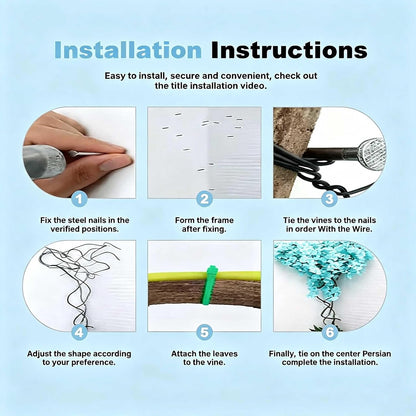 Installation Instructions

Easy to install, secure and convenient, check out the title installation video.

1

Fix the steel nails in the verified positions.

2

Form the frame after fixing.

3

Tie the vines to the nails in order With the Wire.

4

Adjust the shape according to your preference.

5

Attach the leaves to the vine.

6

Finally, tie on the center Persian complete the installation.