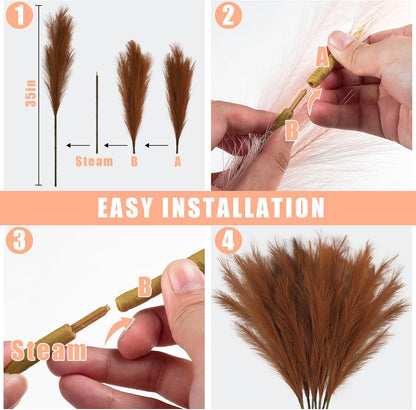 1

35in

Steam B A

2

A

B

EASY INSTALLATION

3

B

Steam

4