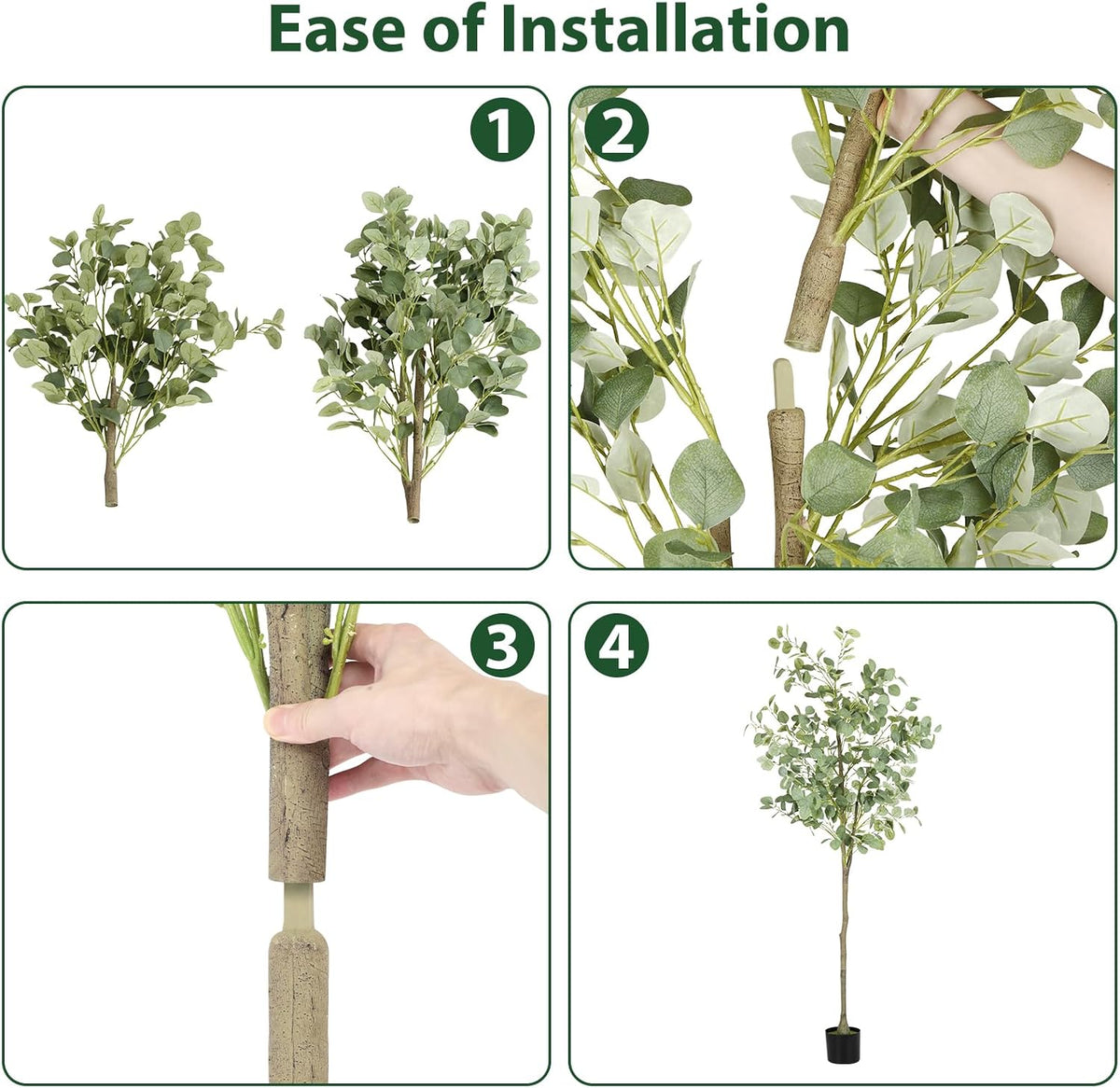 Ease of Installation

1

2

3

4