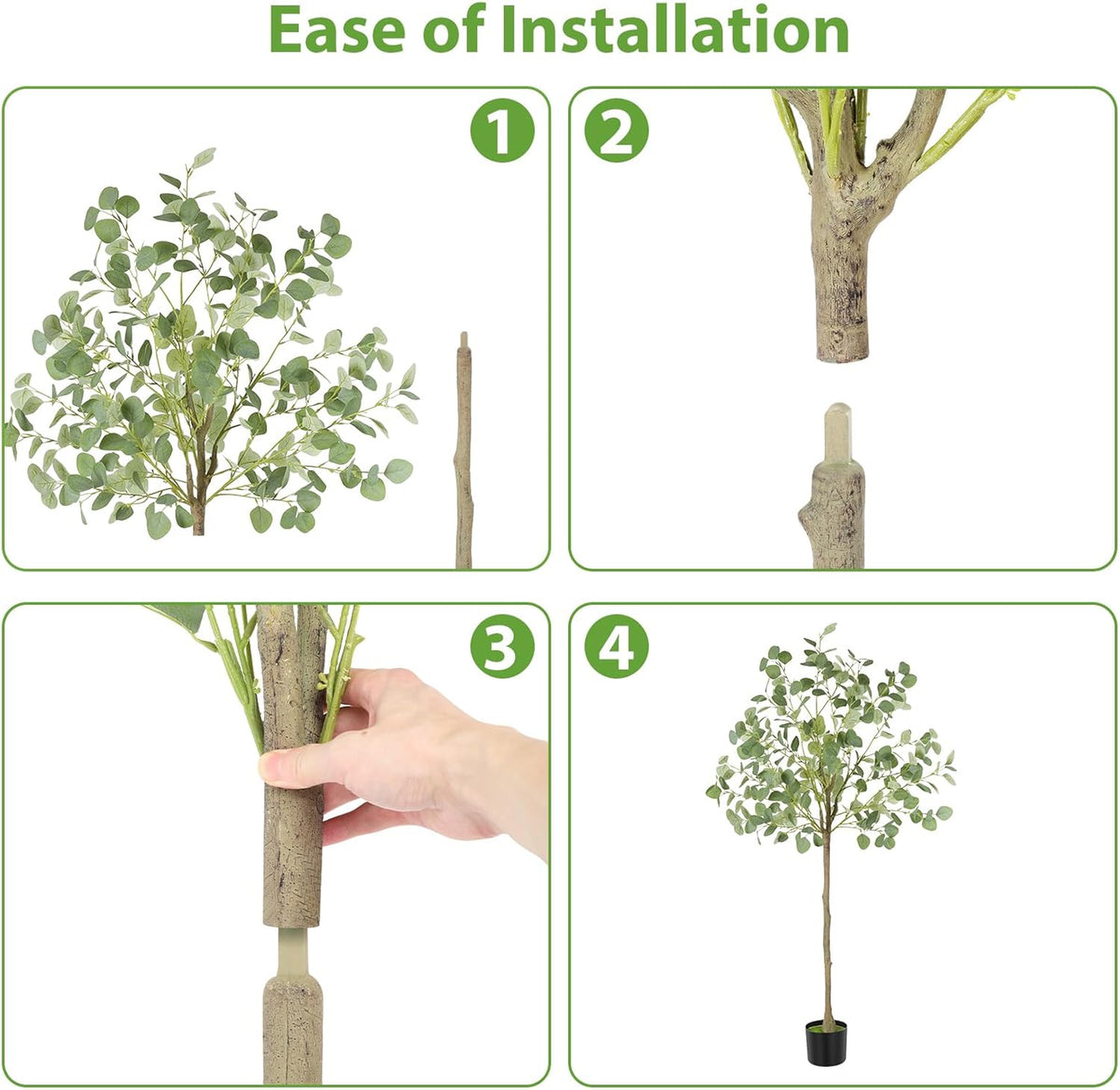 Ease of Installation

1

2

3

4