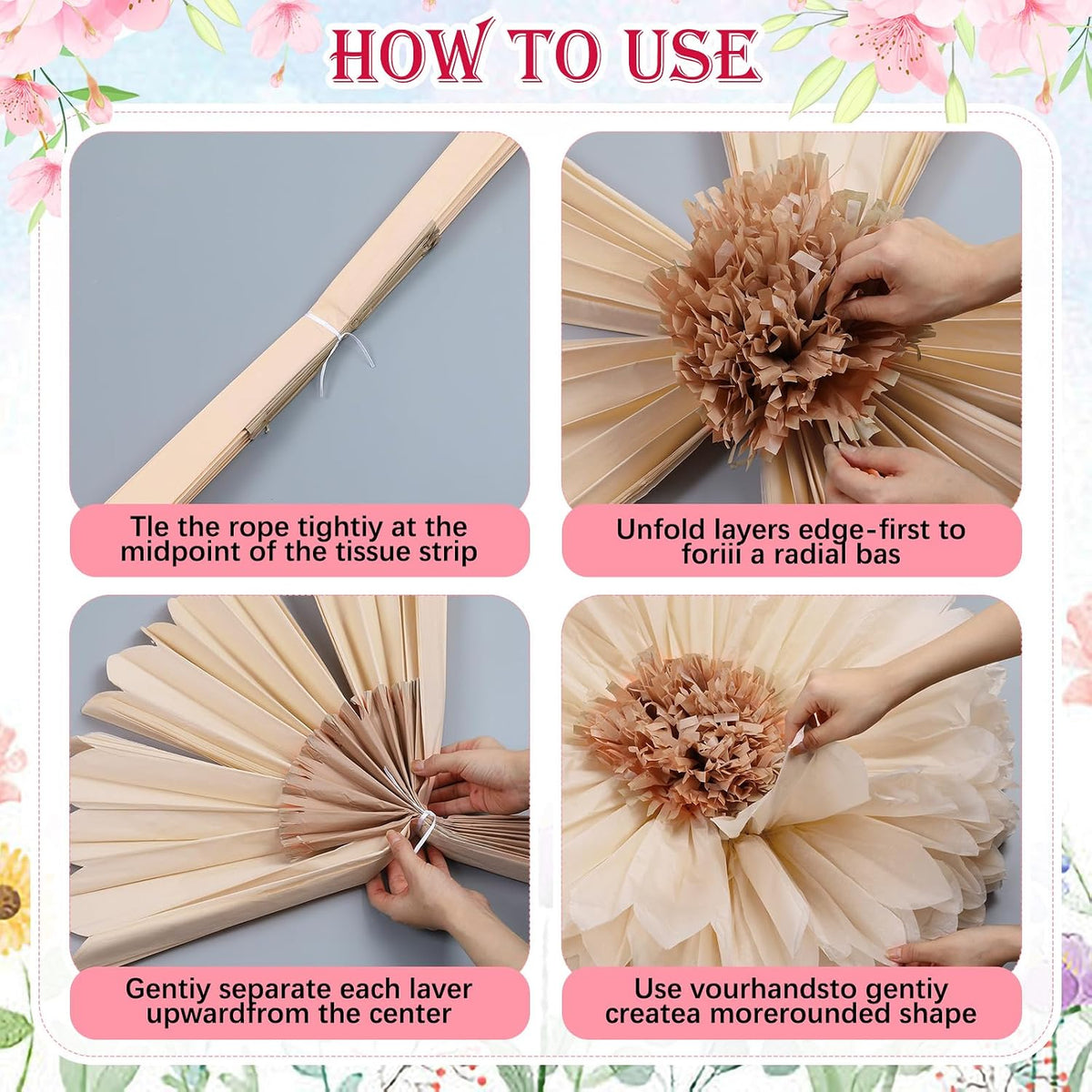 HOW TO USE

Tle the rope tightiy at the midpoint of the tissue strip

Unfold layers edge-first to foriii a radial bas

Gentiy separate each laver upwardfrom the center

Use vourhandsto gentiy createa morerounded shape