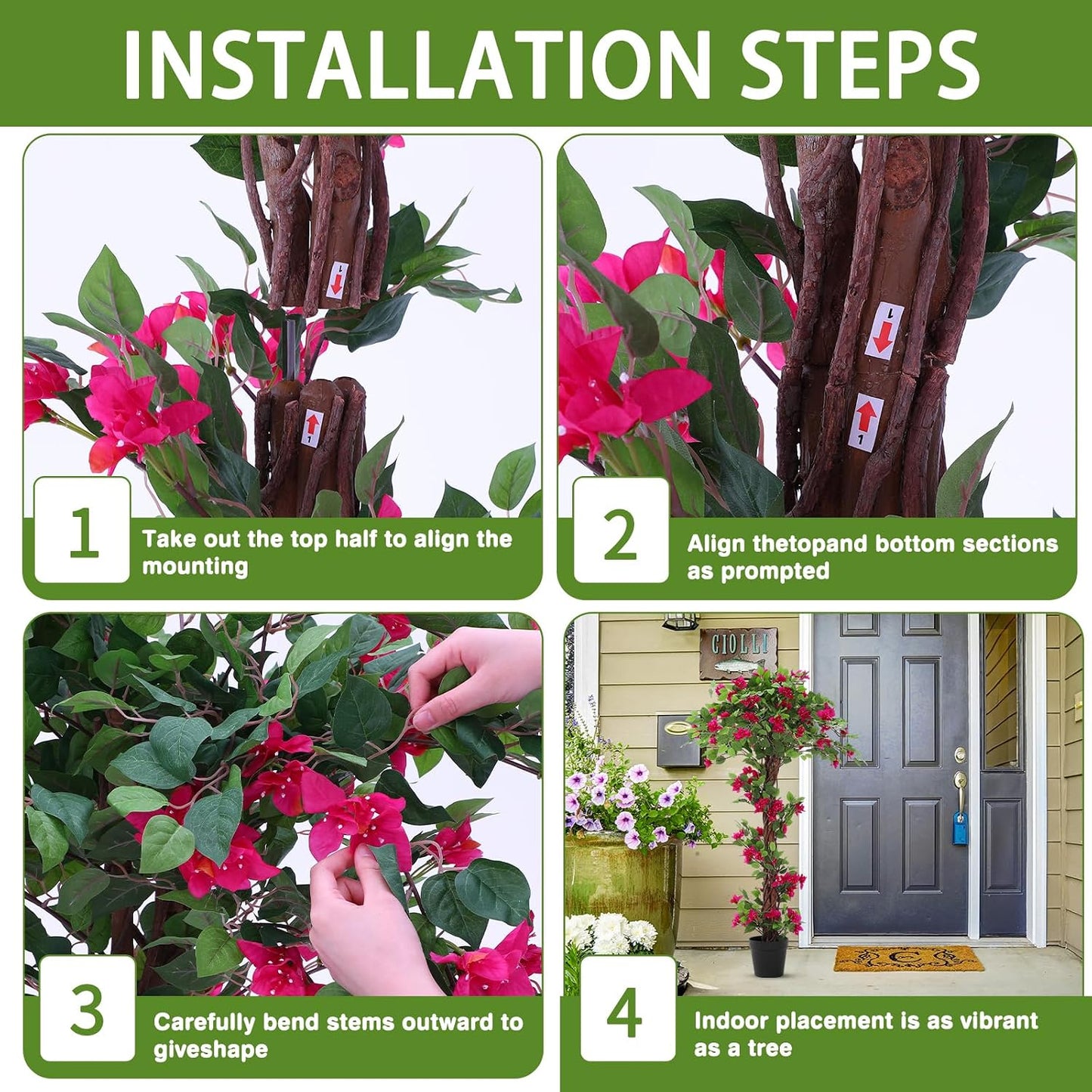 INSTALLATION STEPS

1

1

1 Take out the top half to align the mounting

1

1

2 Align thetopand bottom sections as prompted

3 Carefully bend stems outward to giveshape

CIOLLI

4 Indoor placement is as vibrant as a tree