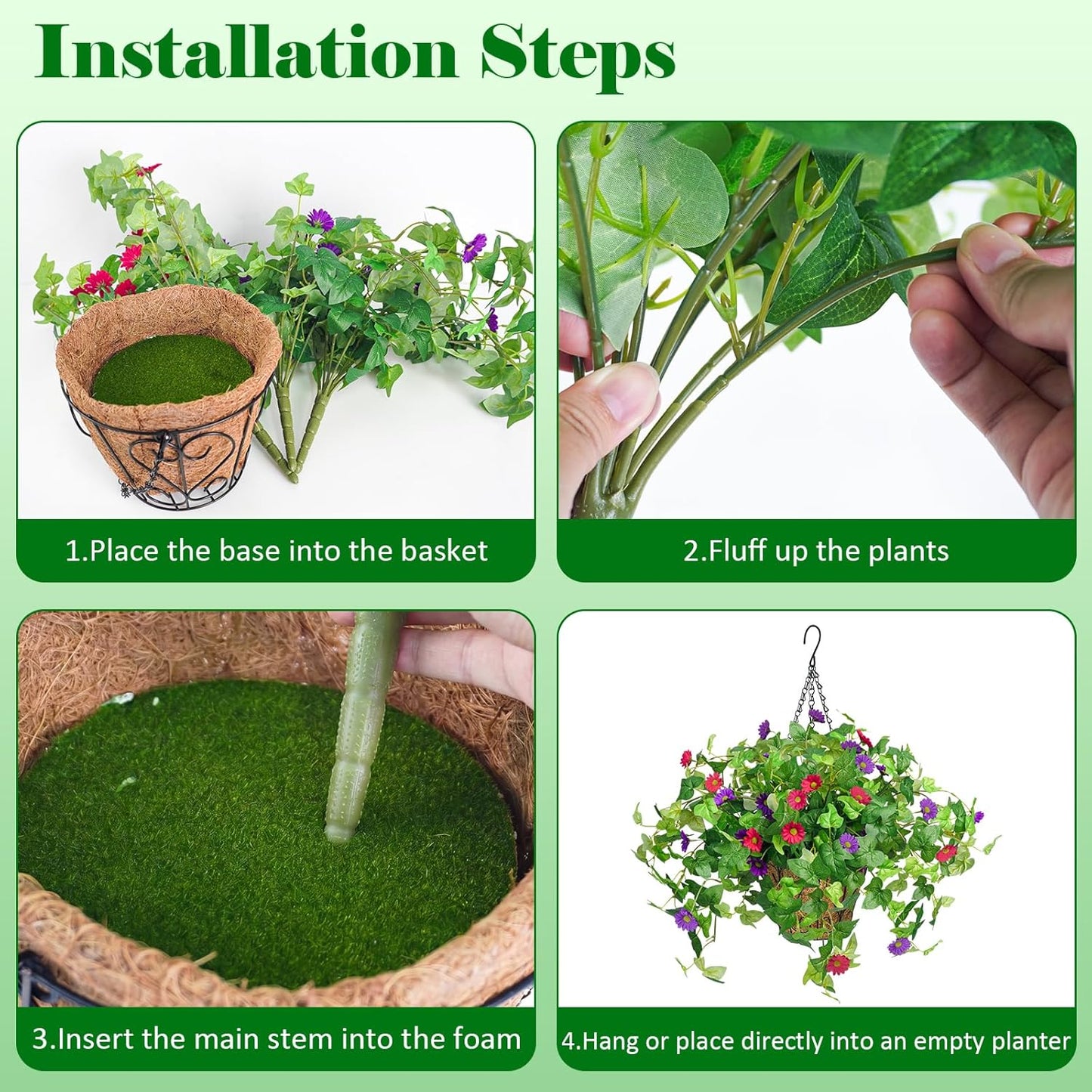 Installation Steps

1.Place the base into the basket

2.Fluff up the plants

3.Insert the main stem into the foam

4.Hang or place directly into an empty planter