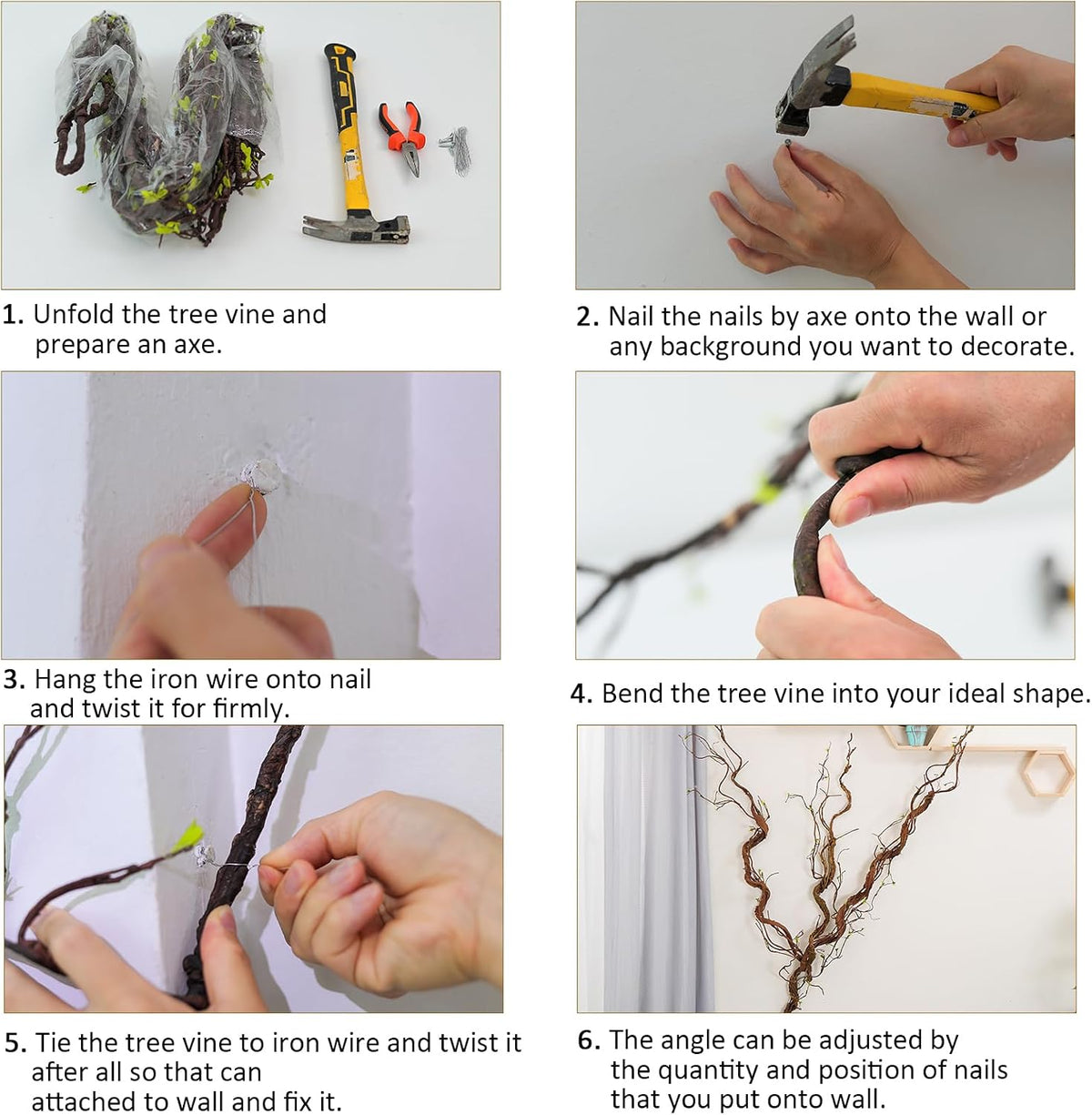 1. Unfold the tree vine and prepare an axe.

2. Nail the nails by axe onto the wall or any background you want to decorate.

3. Hang the iron wire onto nail and twist it for firmly.

4. Bend the tree vine into your ideal shape.

5. Tie the tree vine to iron wire and twist it after all so that can attached to wall and fix it.

6. The angle can be adjusted by the quantity and position of nails that you put onto wall.