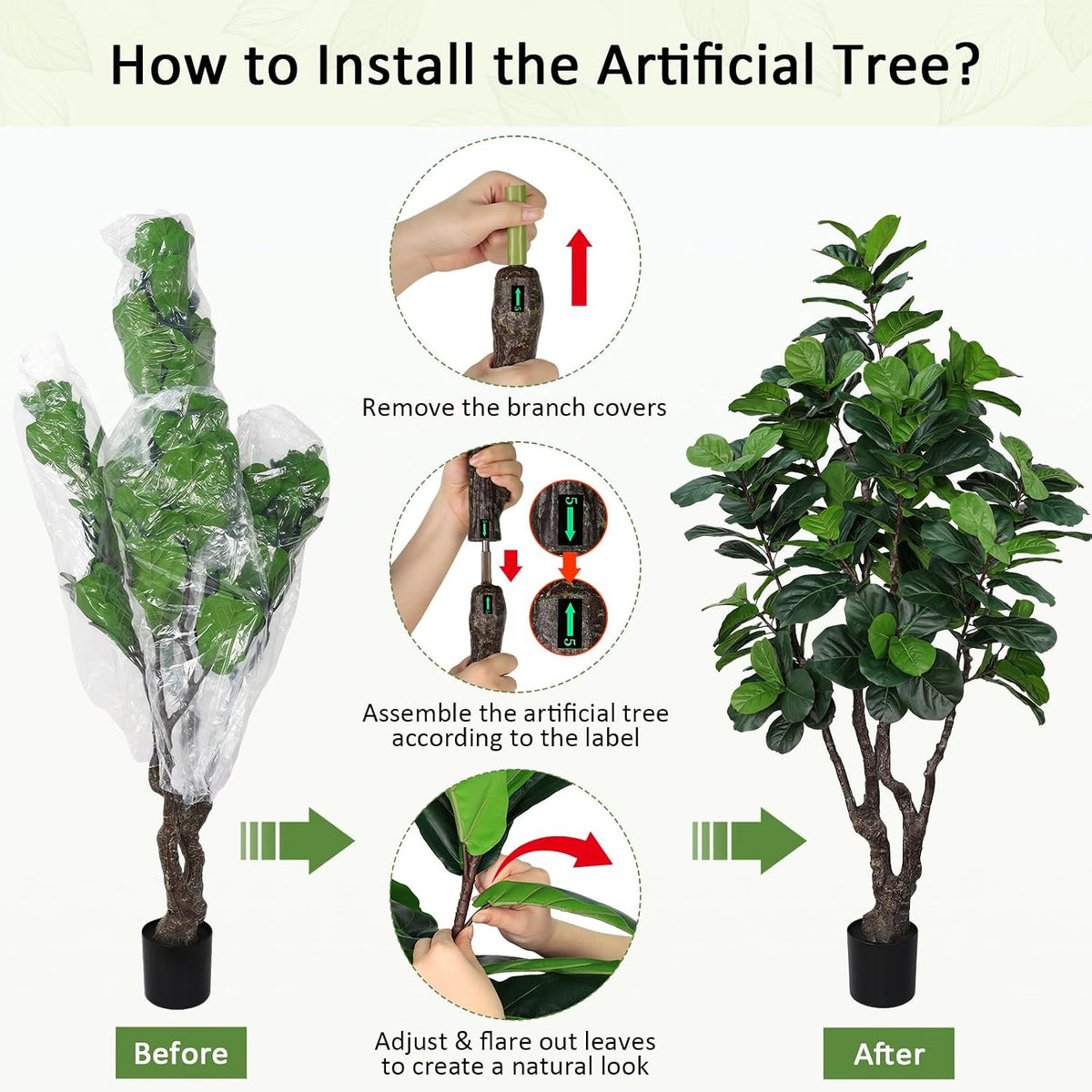 How to Install the Artificial Tree?

5

Remove the branch covers

5

5

Assemble the artificial tree according to the label

Adjust & flare out leaves to create a natural look

Before

After